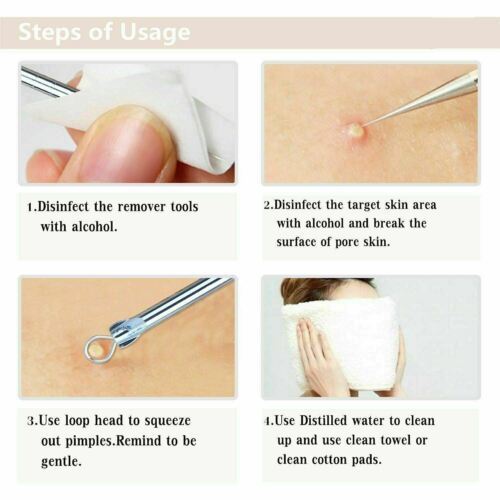 Steps of Usage

1.Disinfect the remover tools with alcohol.

2.Disinfect the target skin area with alcohol and break the surface of pore skin.

3.Use loop head to squeeze out pimples.Remind to be gentle.

4.Use Distilled water to clean up and use clean towel or clean cotton pads.