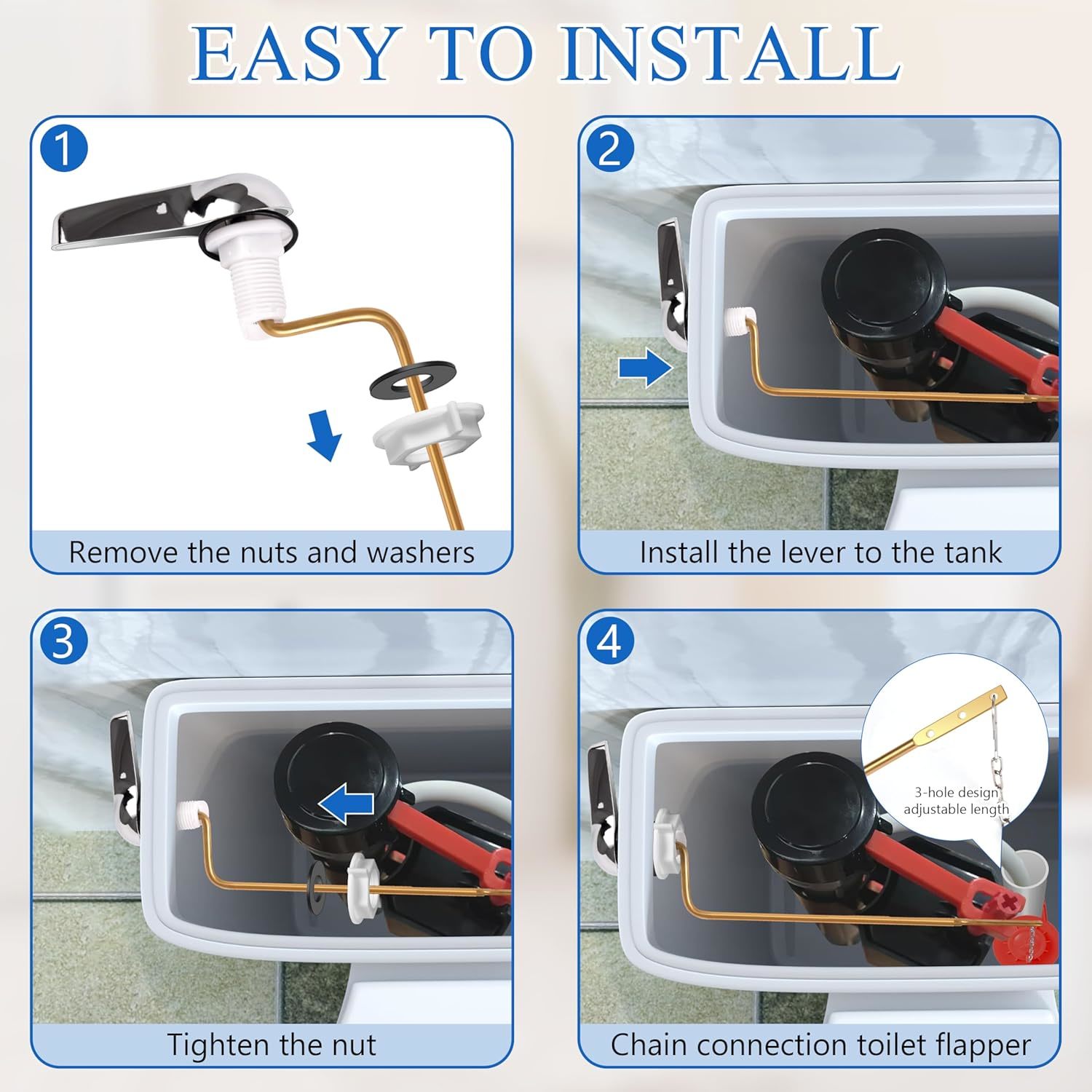 EASY TO INSTALL

1

Remove the nuts and washers

2

Install the lever to the tank

3

Tighten the nut

4

3-hole design adjustable length

Chain connection toilet flapper