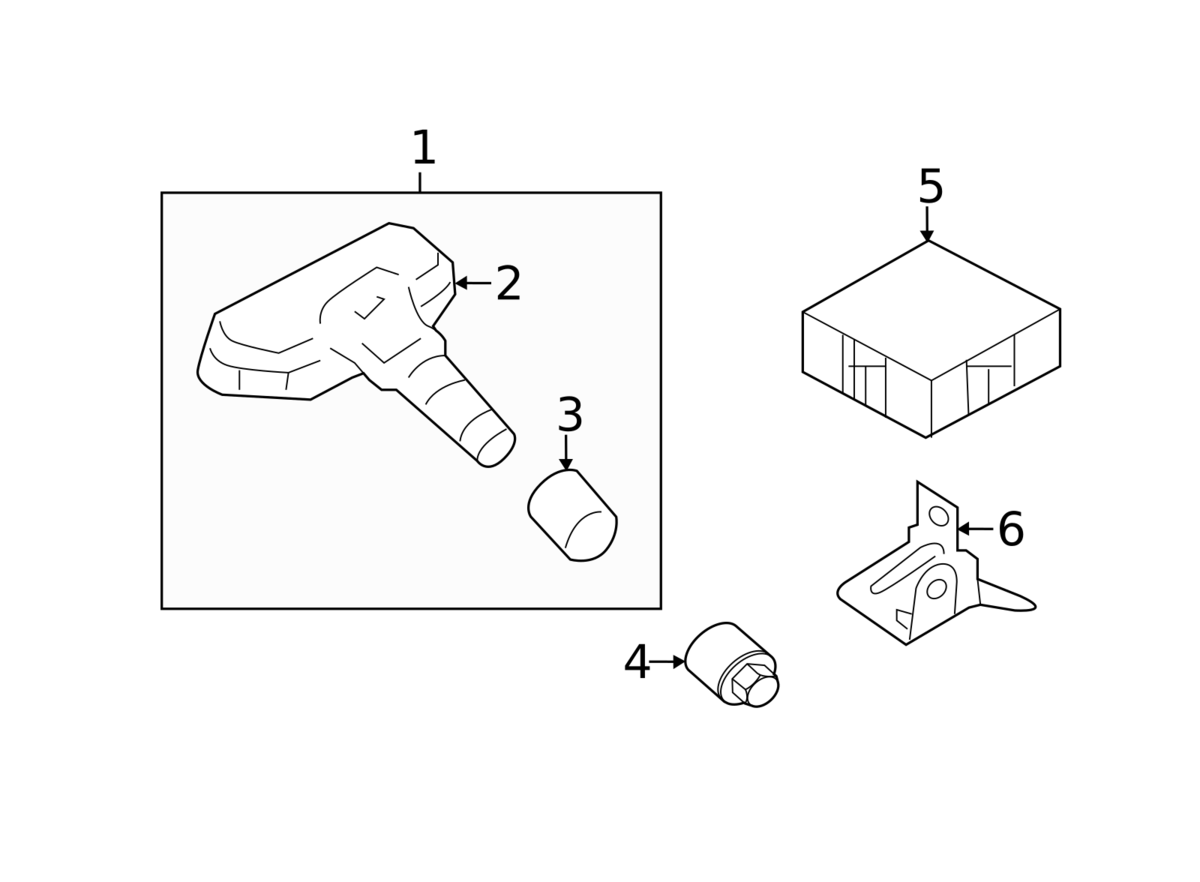 1
2
3
5
6
4