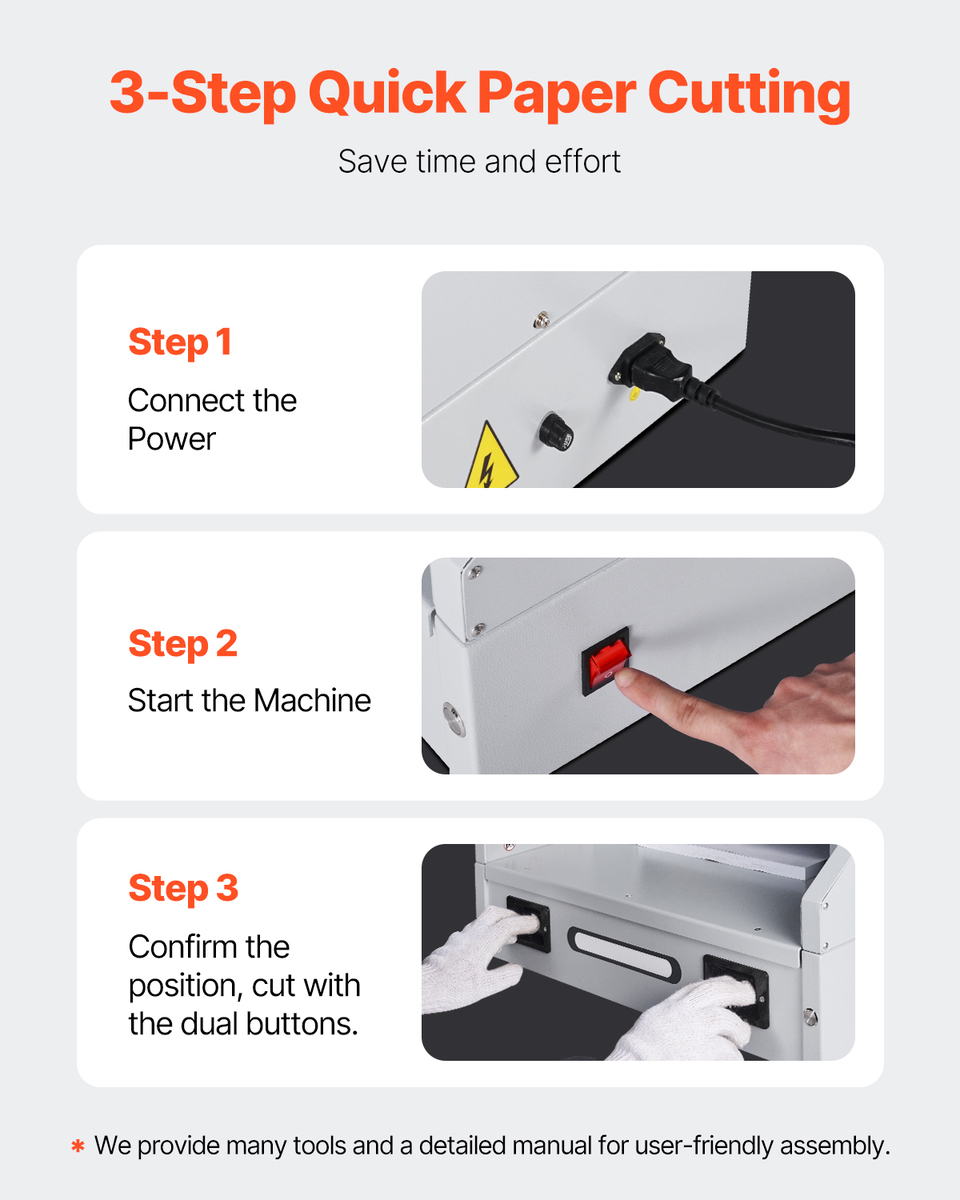 3-Step Quick Paper Cutting

Save time and effort

Step 1

Connect the Power

Step 2

Start the Machine

Step 3

Confirm the position, cut with the dual buttons.

* We provide many tools and a detailed manual for user-friendly assembly.