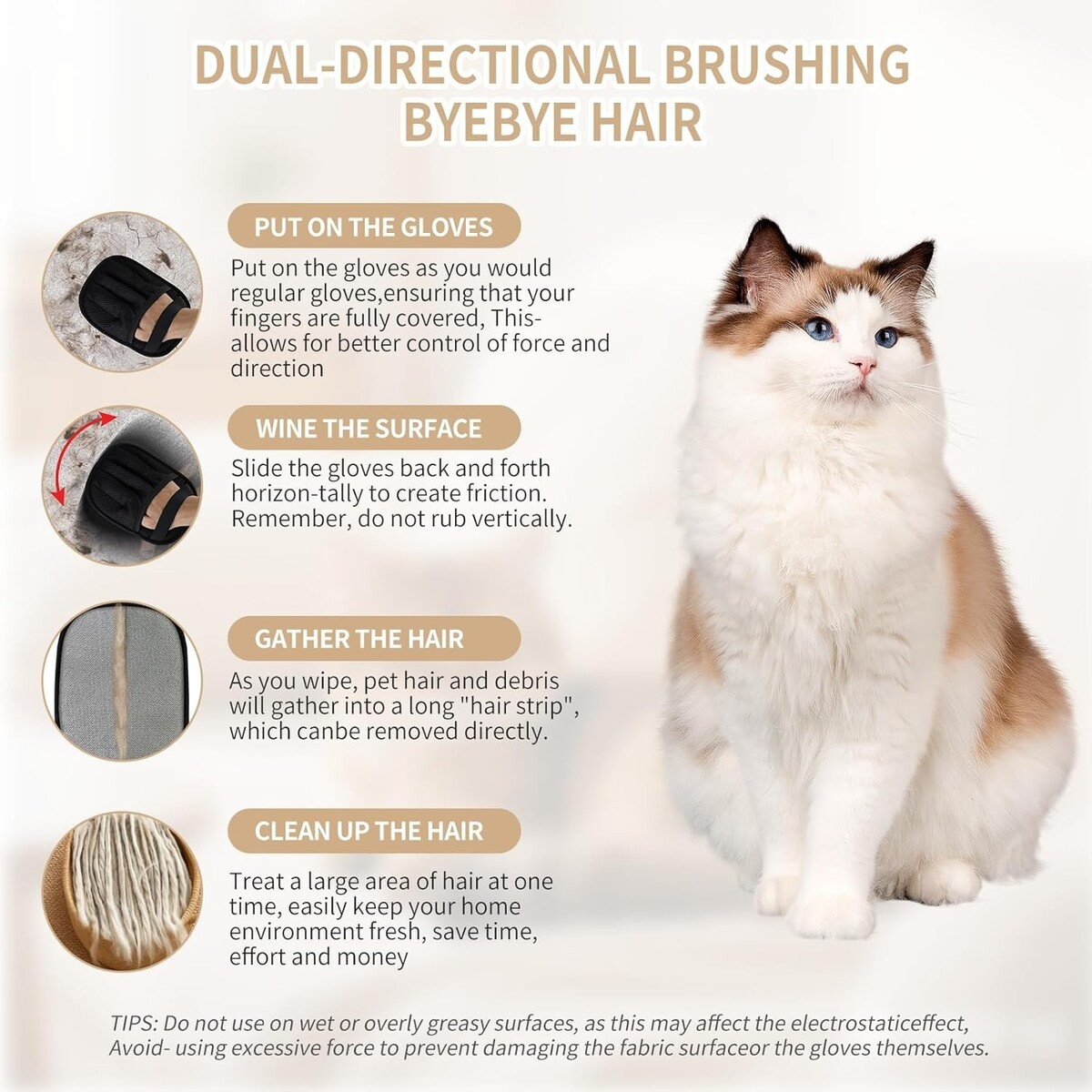 DUAL-DIRECTIONAL BRUSHING
BYEBYE HAIR

PUT ON THE GLOVES

Put on the gloves as you would regular gloves,ensuring that your fingers are fully covered, This-allows for better control of force and direction

WINE THE SURFACE

Slide the gloves back and forth horizon-tally to create friction. Remember, do not rub vertically.

GATHER THE HAIR

As you wipe, pet hair and debris will gather into a long "hair strip", which canbe removed directly.

CLEAN UP THE HAIR

Treat a large area of hair at one time, easily keep your home environment fresh, save time, effort and money

TIPS: Do not use on wet or overly greasy surfaces, as this may affect the electrostaticeffect, Avoid- using excessive force to prevent damaging the fabric surfaceor the gloves themselves.