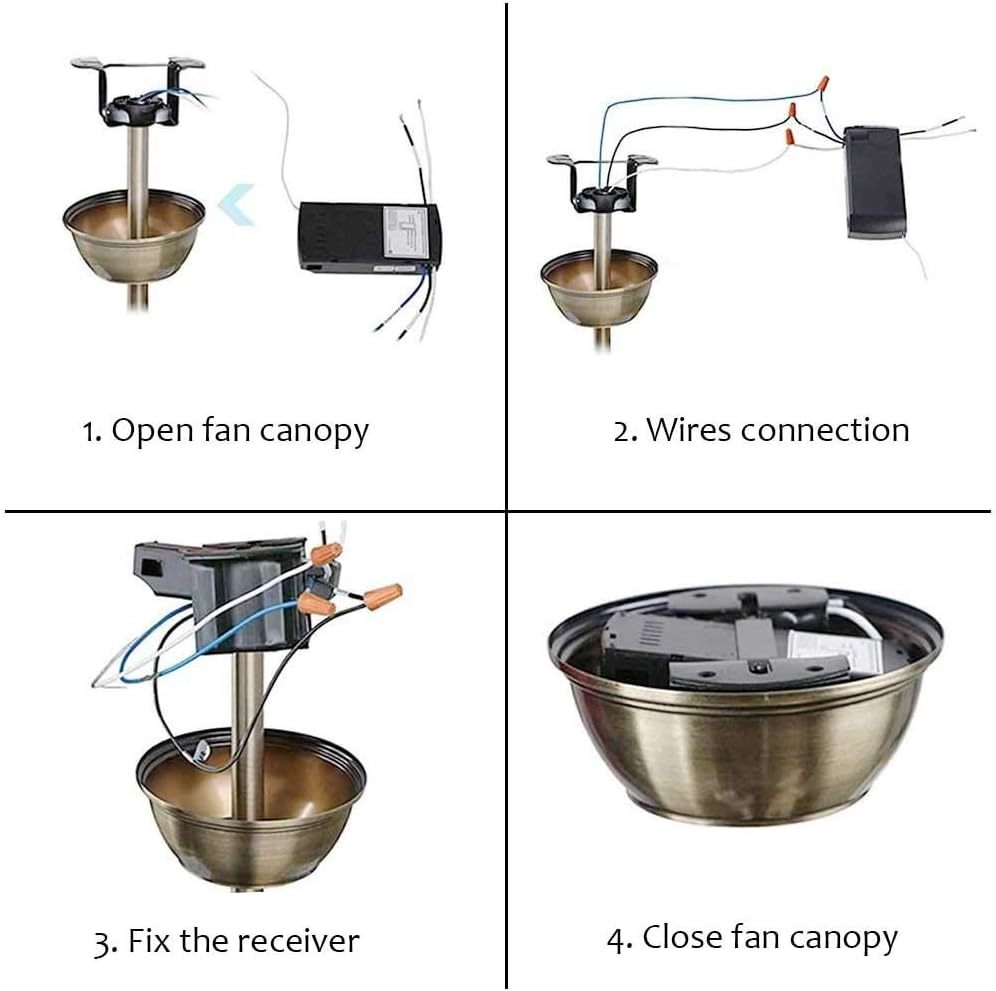 1. Open fan canopy

2. Wires connection

3. Fix the receiver

4. Close fan canopy