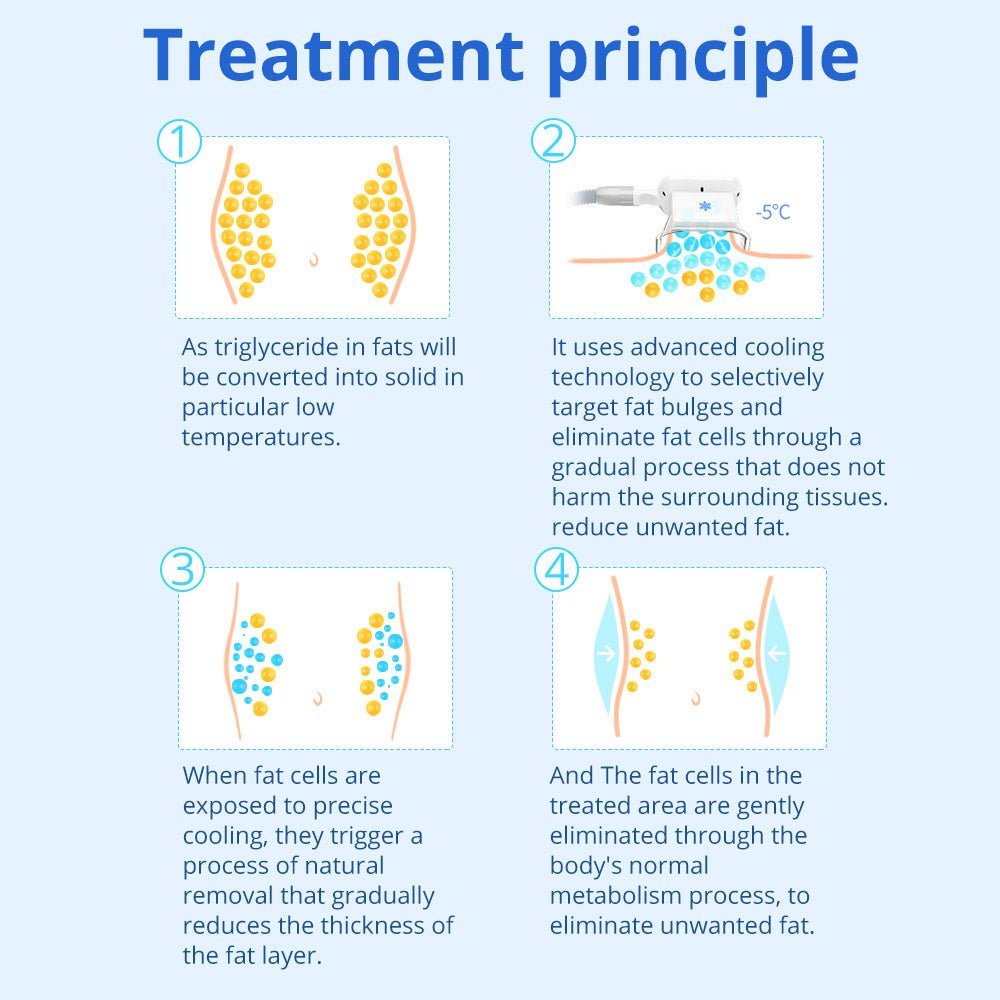 Treatment principle

①

As triglyceride in fats will be converted into solid in particular low temperatures.

②

-5°C

It uses advanced cooling technology to selectively target fat bulges and eliminate fat cells through a gradual process that does not harm the surrounding tissues. reduce unwanted fat.

③

When fat cells are exposed to precise cooling, they trigger a process of natural removal that gradually reduces the thickness of the fat layer.

④

And The fat cells in the treated area are gently eliminated through the body's normal metabolism process, to eliminate unwanted fat.