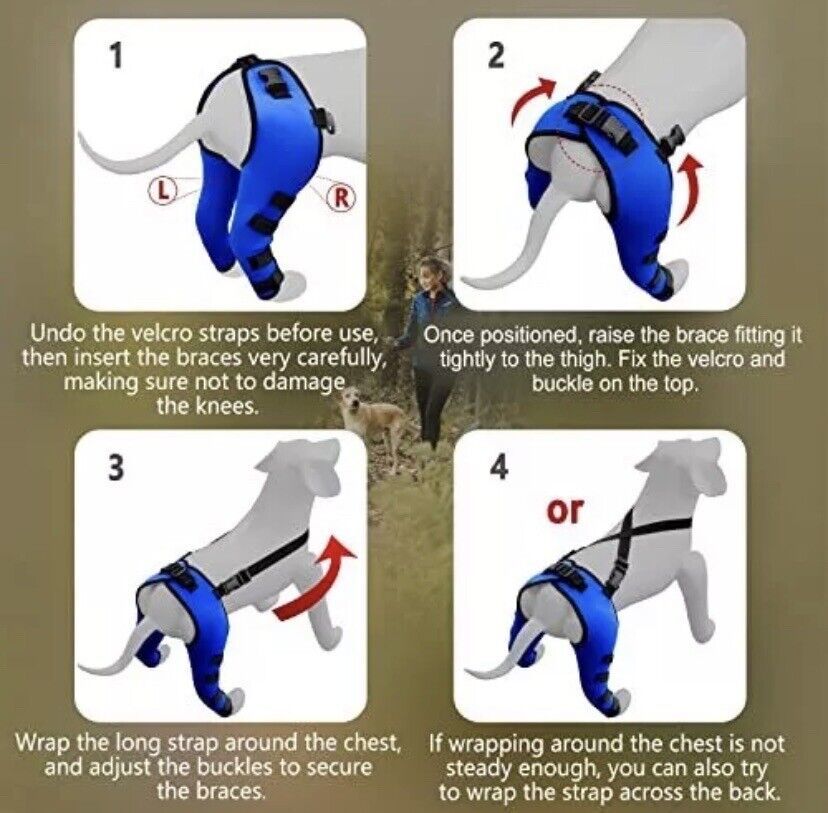 1

L

R

Undo the velcro straps before use, then insert the braces very carefully, making sure not to damage the knees.

2

Once positioned, raise the brace fitting it tightly to the thigh. Fix the velcro and buckle on the top.

3

Wrap the long strap around the chest, and adjust the buckles to secure the braces.

4

or

If wrapping around the chest is not steady enough, you can also try to wrap the strap across the back.