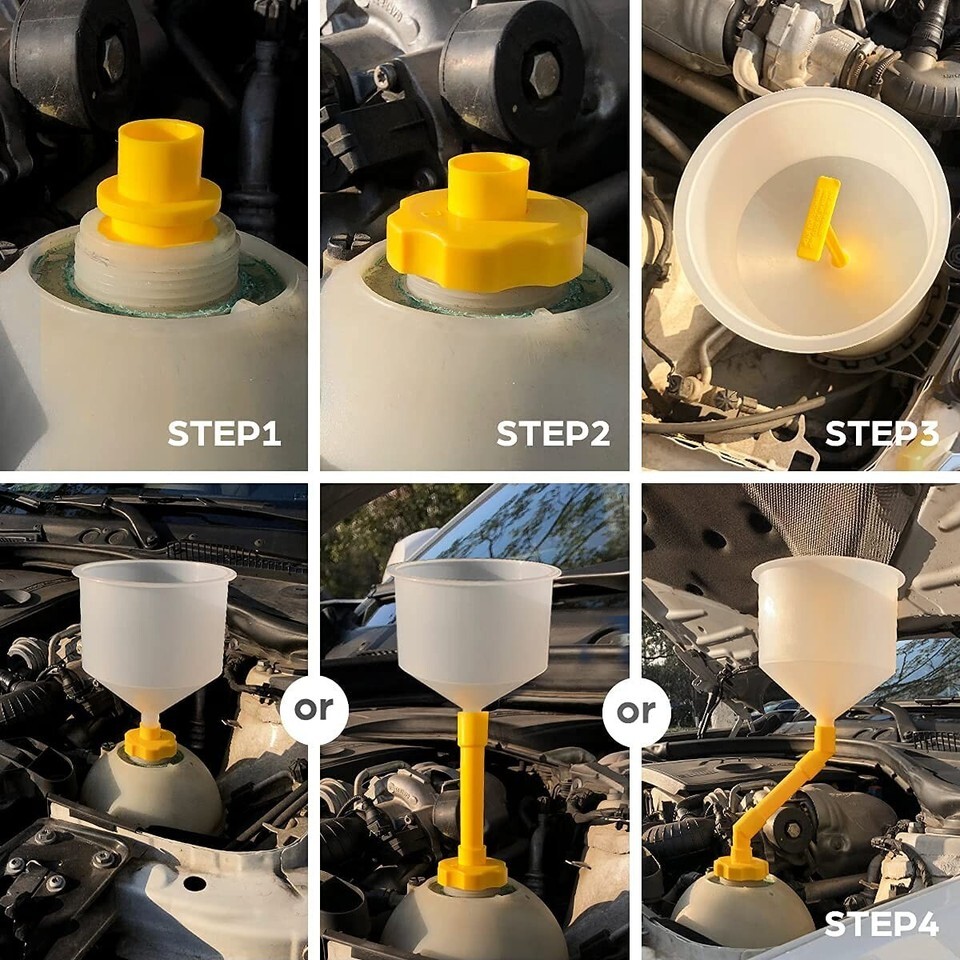 STEP1

STEP2

STEP3

or

or

STEP4