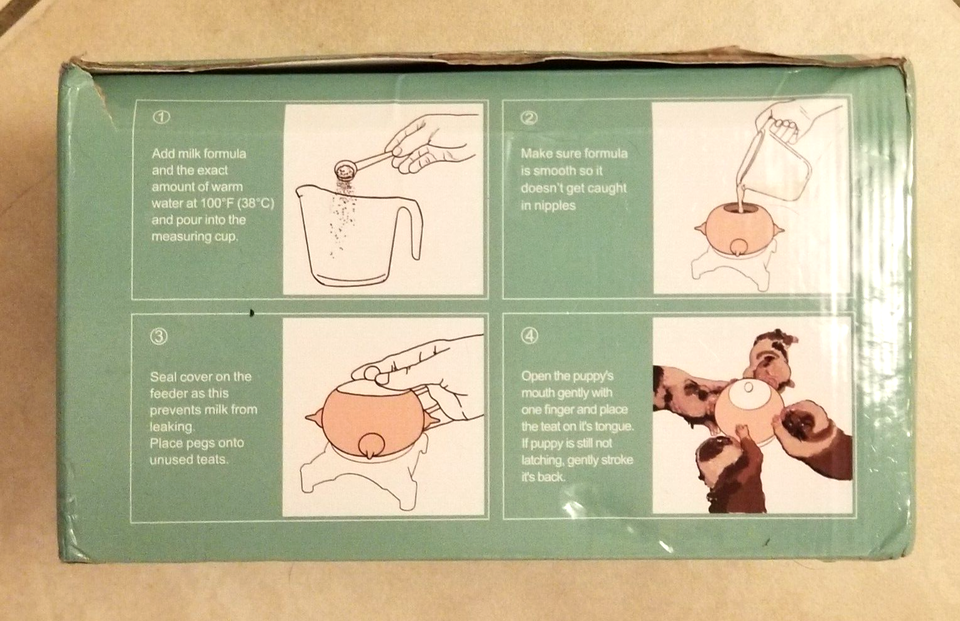 ①

Add milk formula and the exact amount of warm water at 100°F (38°C) and pour into the measuring cup.

②

Make sure formula is smooth so it doesn't get caught in nipples

③

Seal cover on the feeder as this prevents milk from leaking.
Place pegs onto unused teats.

④

Open the puppy's mouth gently with one finger and place the teat on it's tongue. If puppy is still not latching, gently stroke it's back.