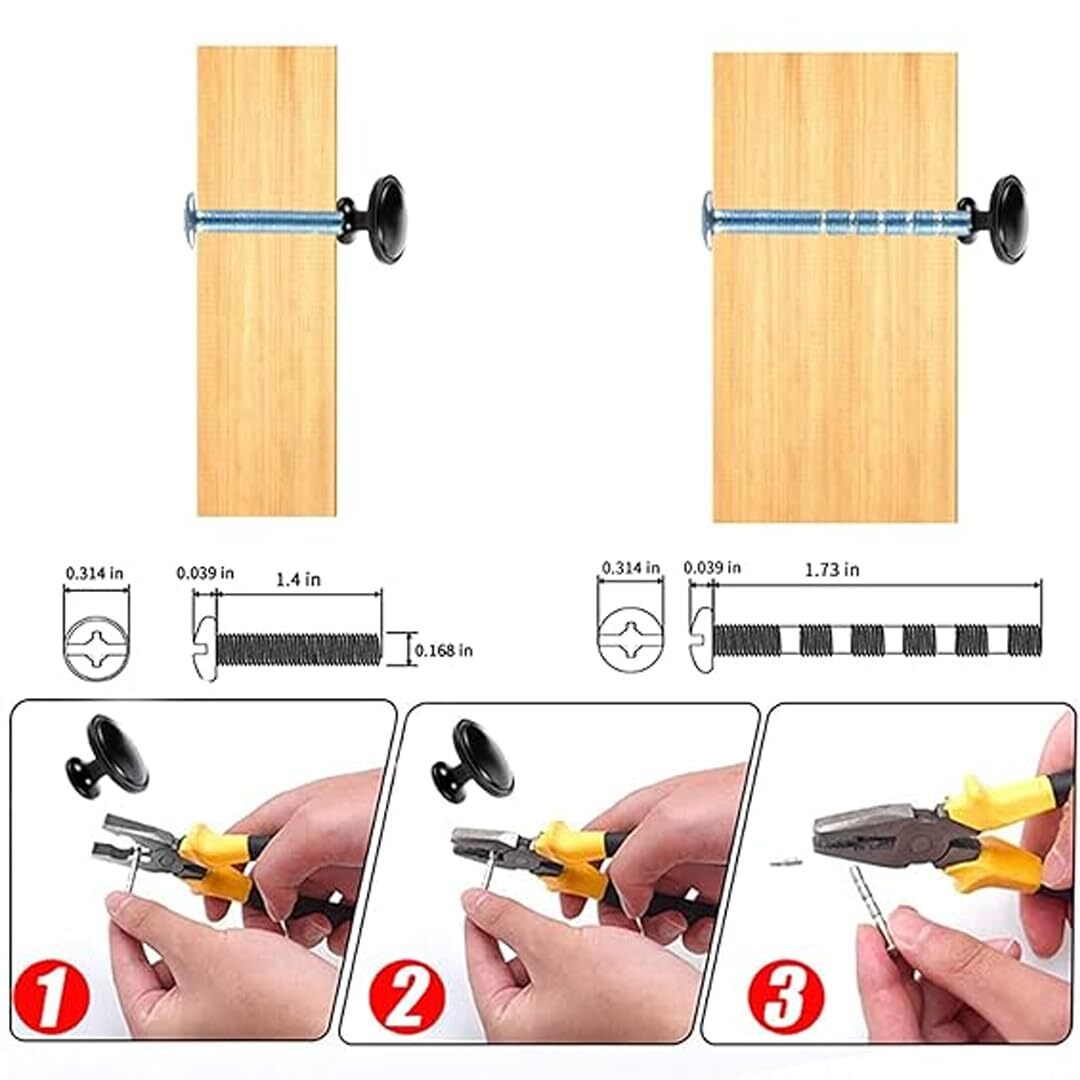 0.314 in
0.039 in
1.4 in
0.168 in

0.314 in
0.039 in
1.73 in

1

2

3