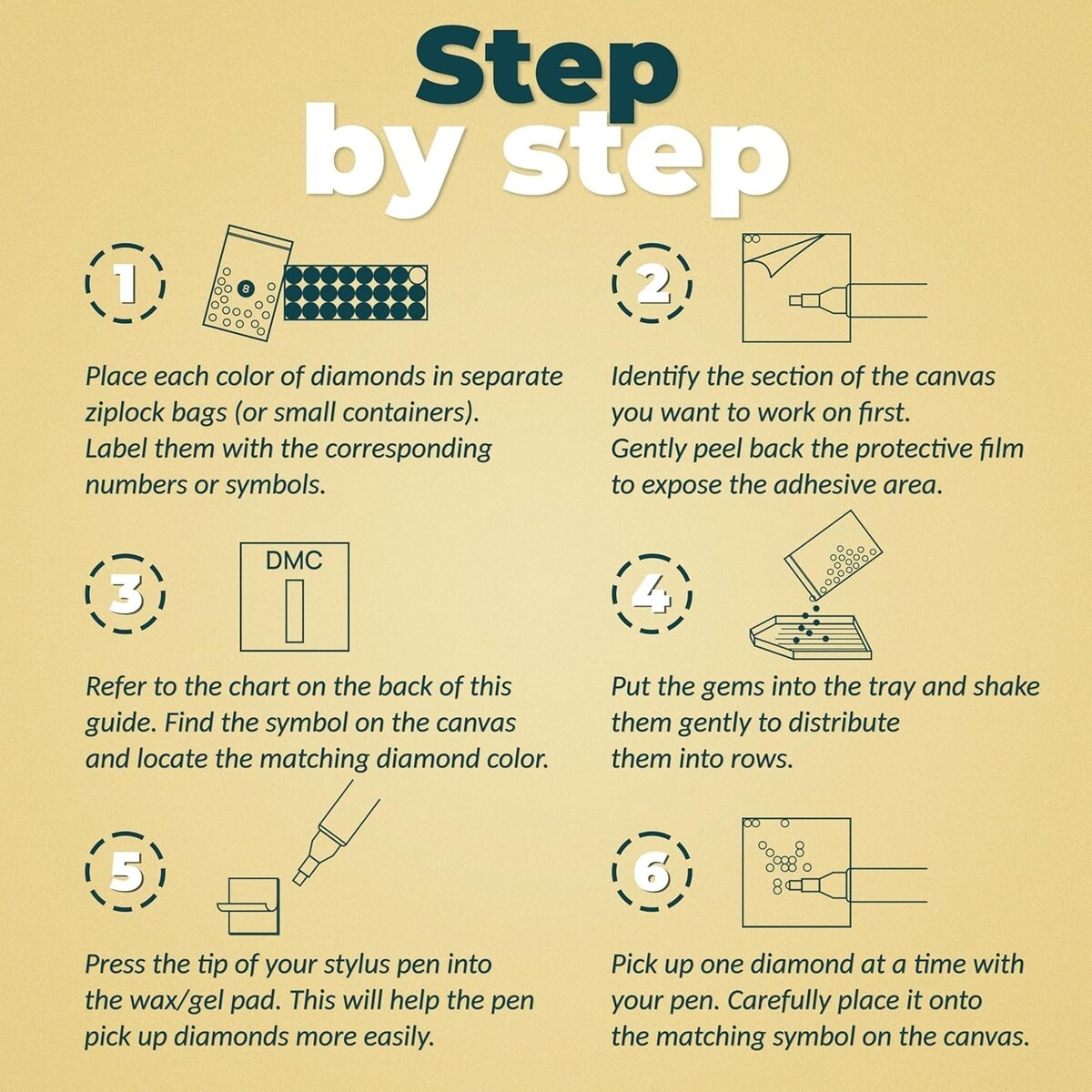 Step by step

1

8

Place each color of diamonds in separate ziplock bags (or small containers). Label them with the corresponding numbers or symbols.

2

Identify the section of the canvas you want to work on first. Gently peel back the protective film to expose the adhesive area.

3

DMC

Refer to the chart on the back of this guide. Find the symbol on the canvas and locate the matching diamond color.

4

Put the gems into the tray and shake them gently to distribute them into rows.

5

Press the tip of your stylus pen into the wax/gel pad. This will help the pen pick up diamonds more easily.

6

Pick up one diamond at a time with your pen. Carefully place it onto the matching symbol on the canvas.