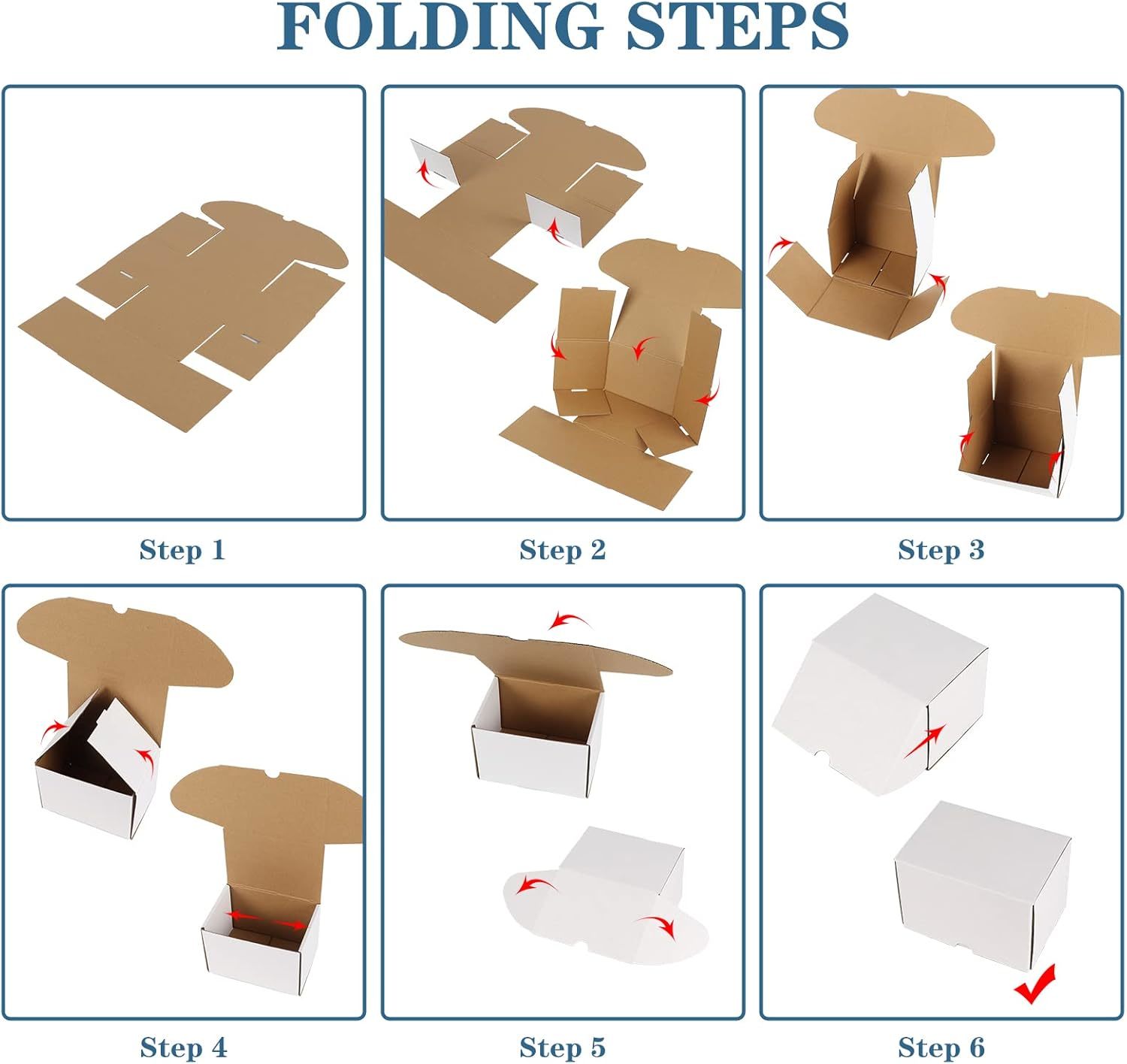 FOLDING STEPS

Step 1

Step 2

Step 3

Step 4

Step 5

Step 6