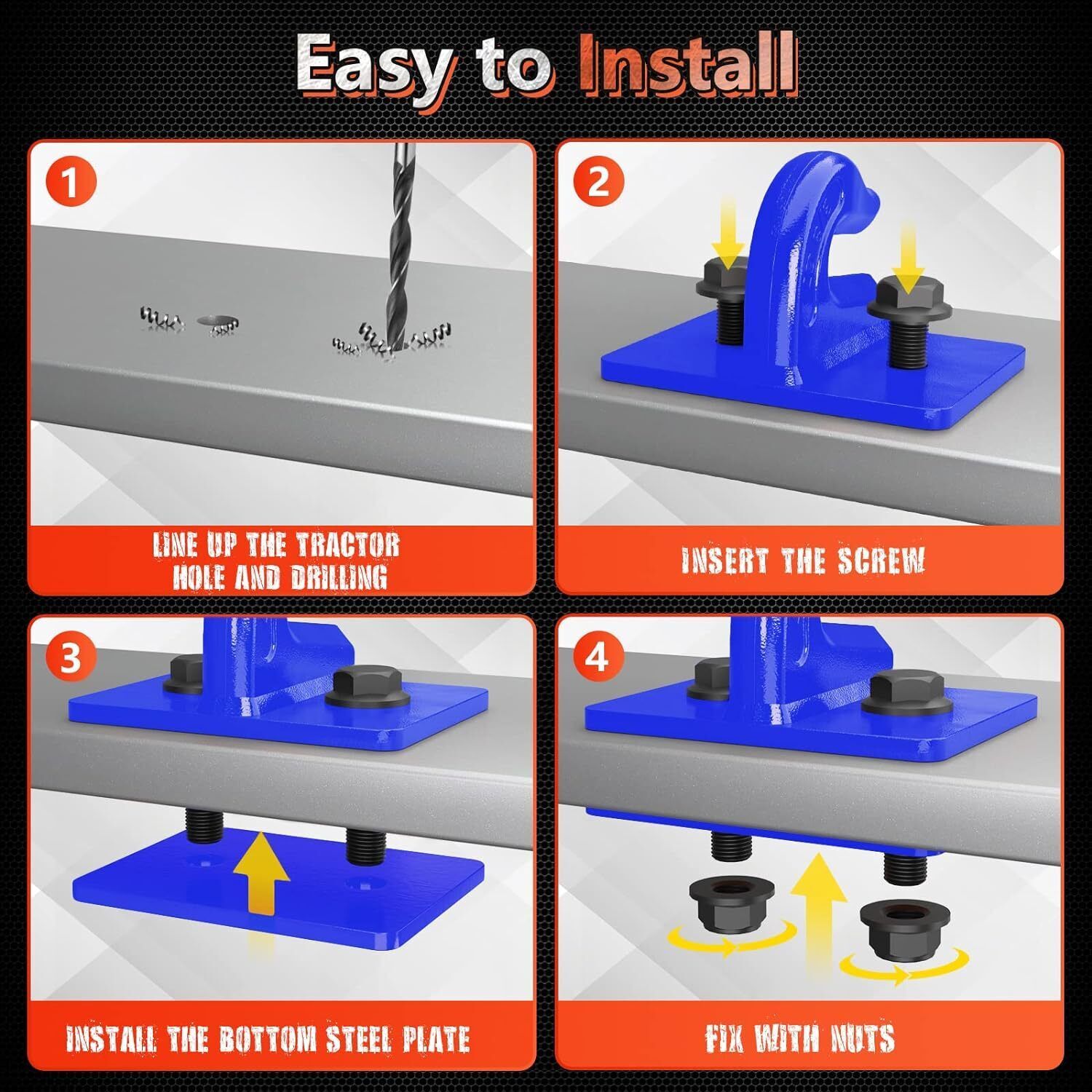 Easy to Install

1

LINE UP THE TRACTOR HOLE AND DRILLING

2

INSERT THE SCREW

3

INSTALL THE BOTTOM STEEL PLATE

4

FIX WITH NUTS