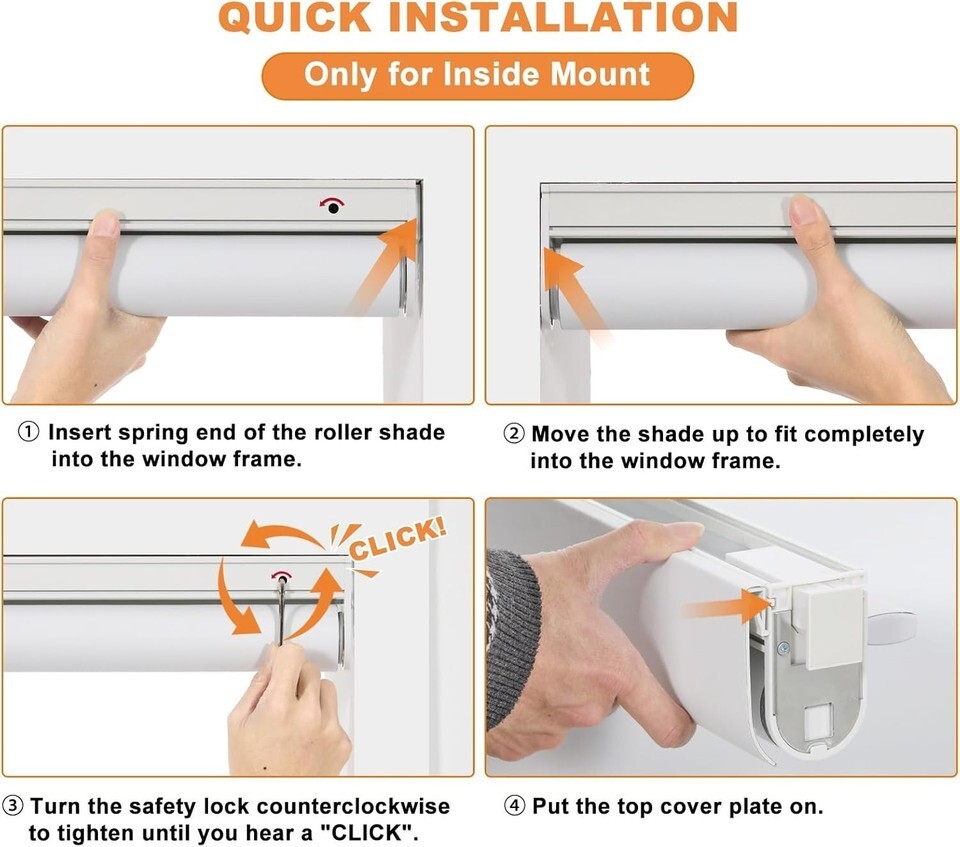 QUICK INSTALLATION

Only for Inside Mount

① Insert spring end of the roller shade into the window frame.

② Move the shade up to fit completely into the window frame.

CLICK!

③ Turn the safety lock counterclockwise to tighten until you hear a "CLICK".

④ Put the top cover plate on.