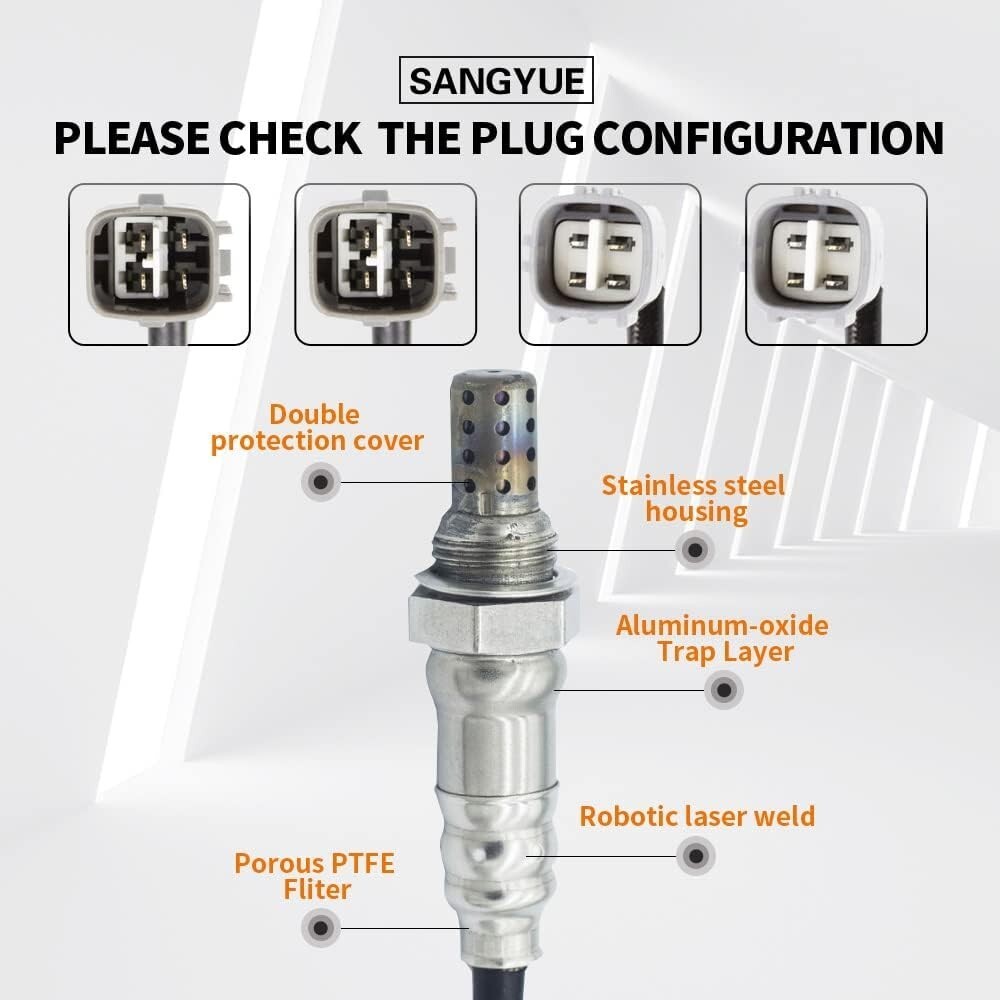 SANGYUE

PLEASE CHECK THE PLUG CONFIGURATION

Double protection cover

Stainless steel housing

Aluminum-oxide Trap Layer

Robotic laser weld

Porous PTFE Fliter