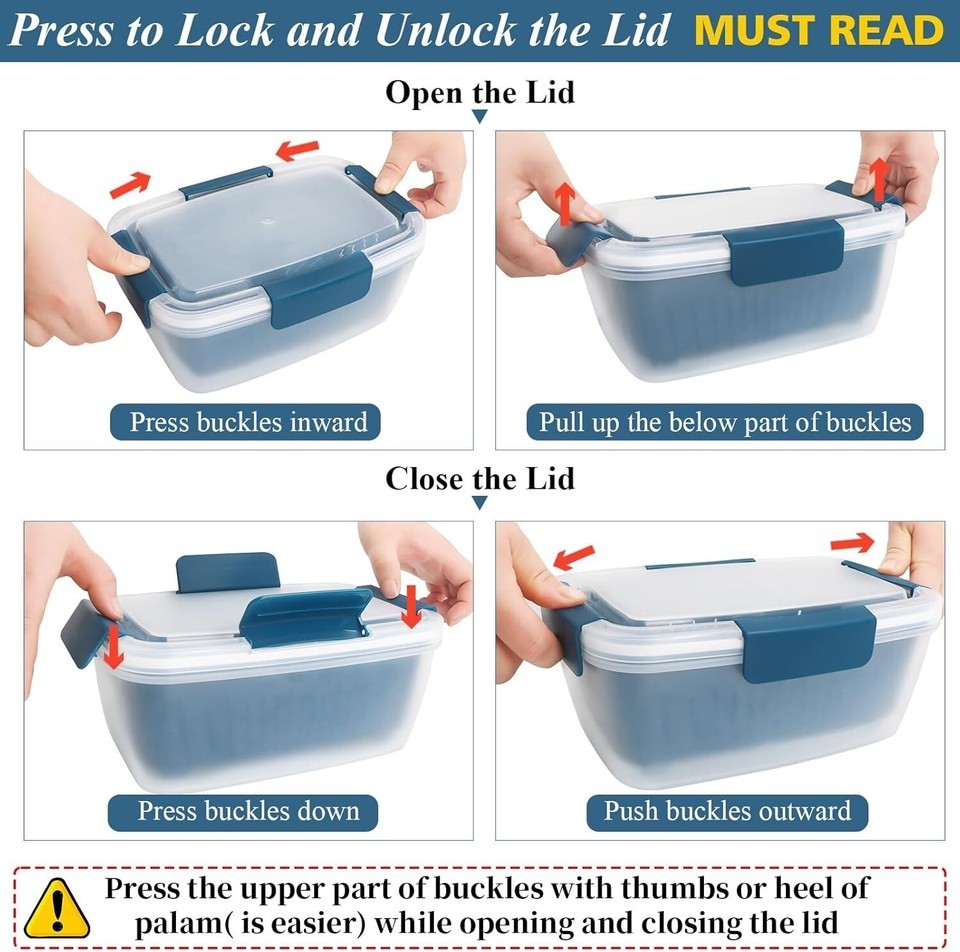 Press to Lock and Unlock the Lid MUST READ

Open the Lid

Press buckles inward

Pull up the below part of buckles

Close the Lid

Press buckles down

Push buckles outward

Press the upper part of buckles with thumbs or heel of palam( is easier) while opening and closing the lid