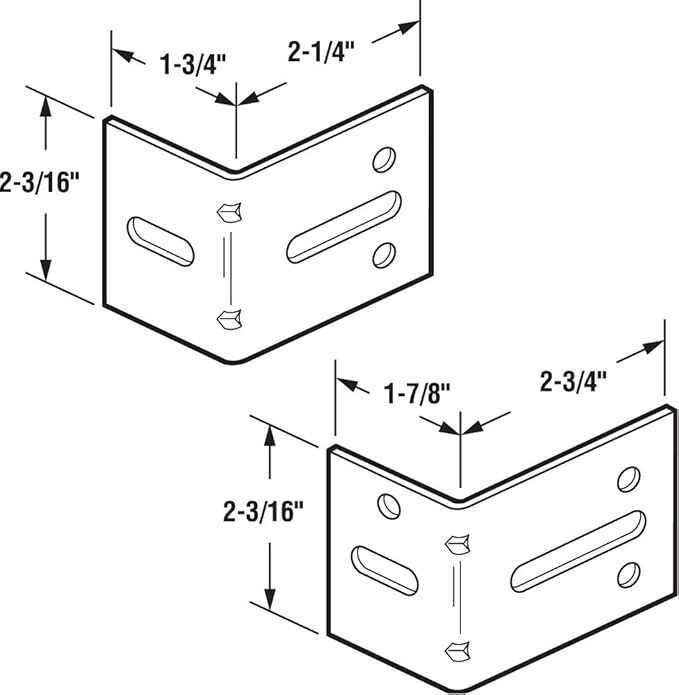 1-3/4"
2-1/4"
2-3/16"
1-7/8"
2-3/4"
2-3/16"