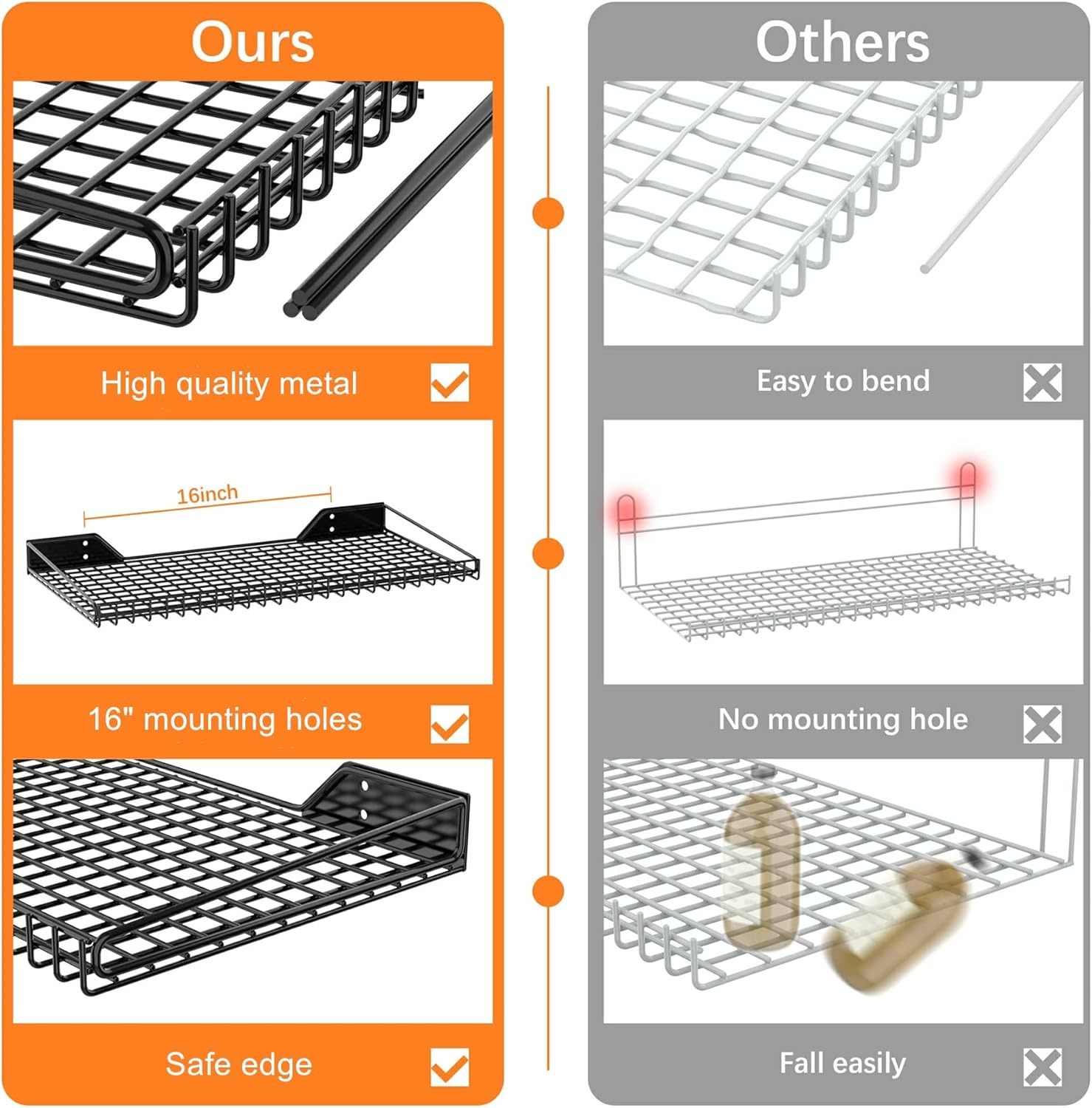 Ours

High quality metal

16inch

16" mounting holes

Safe edge

Others

Easy to bend

No mounting hole

Fall easily