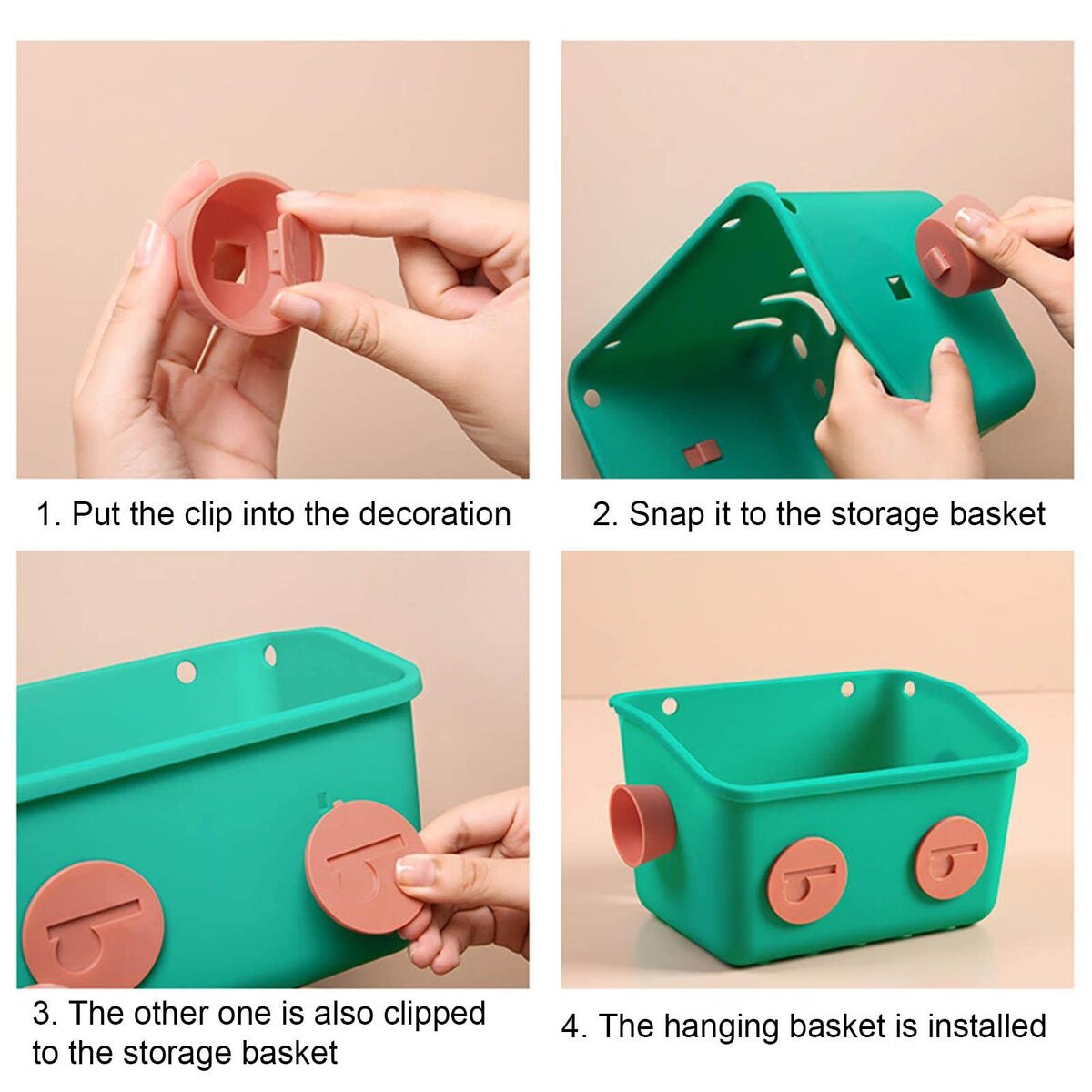 1. Put the clip into the decoration

2. Snap it to the storage basket

3. The other one is also clipped to the storage basket

4. The hanging basket is installed