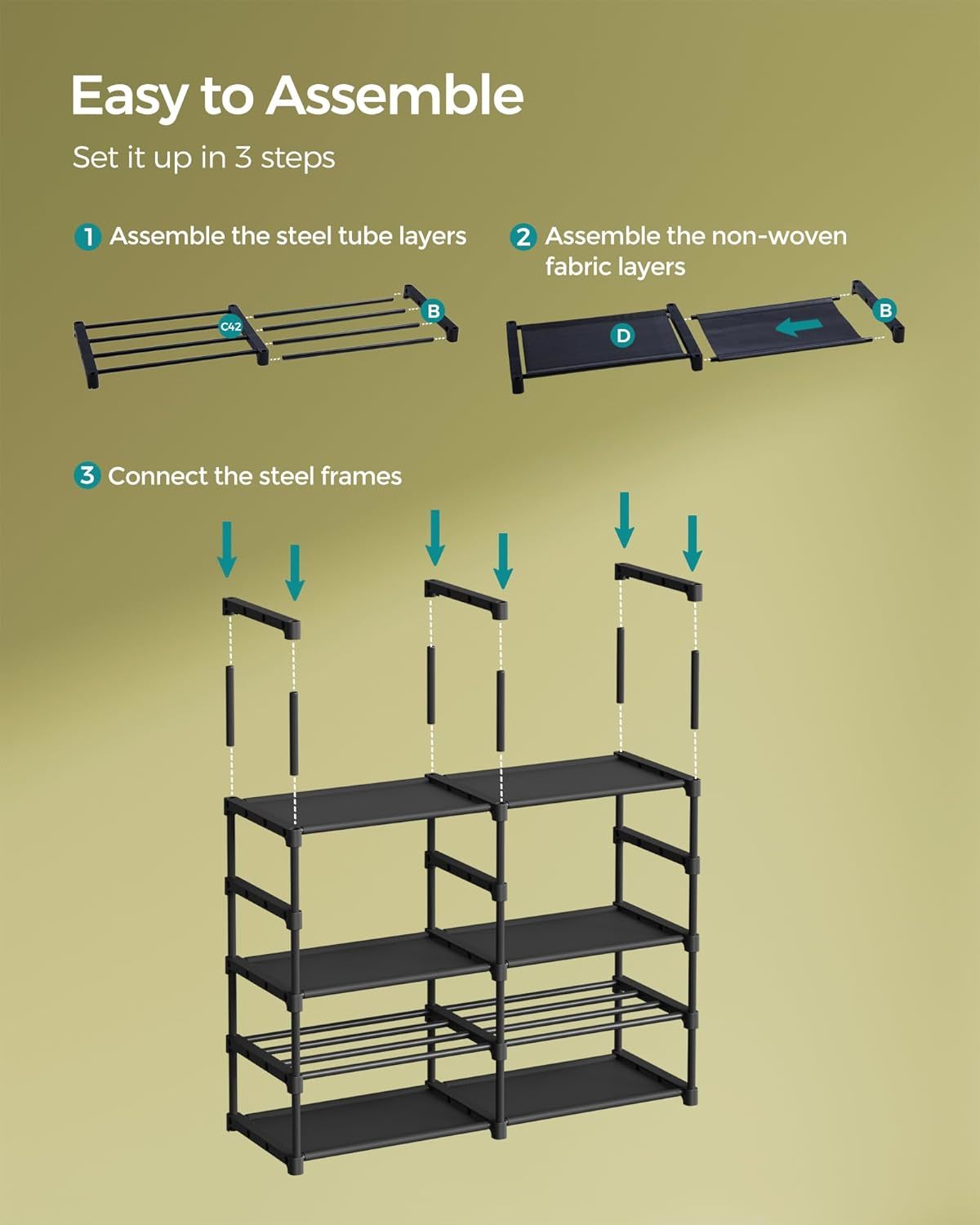 Easy to Assemble

Set it up in 3 steps

1 Assemble the steel tube layers

C42

B

2 Assemble the non-woven fabric layers

D

B

3 Connect the steel frames