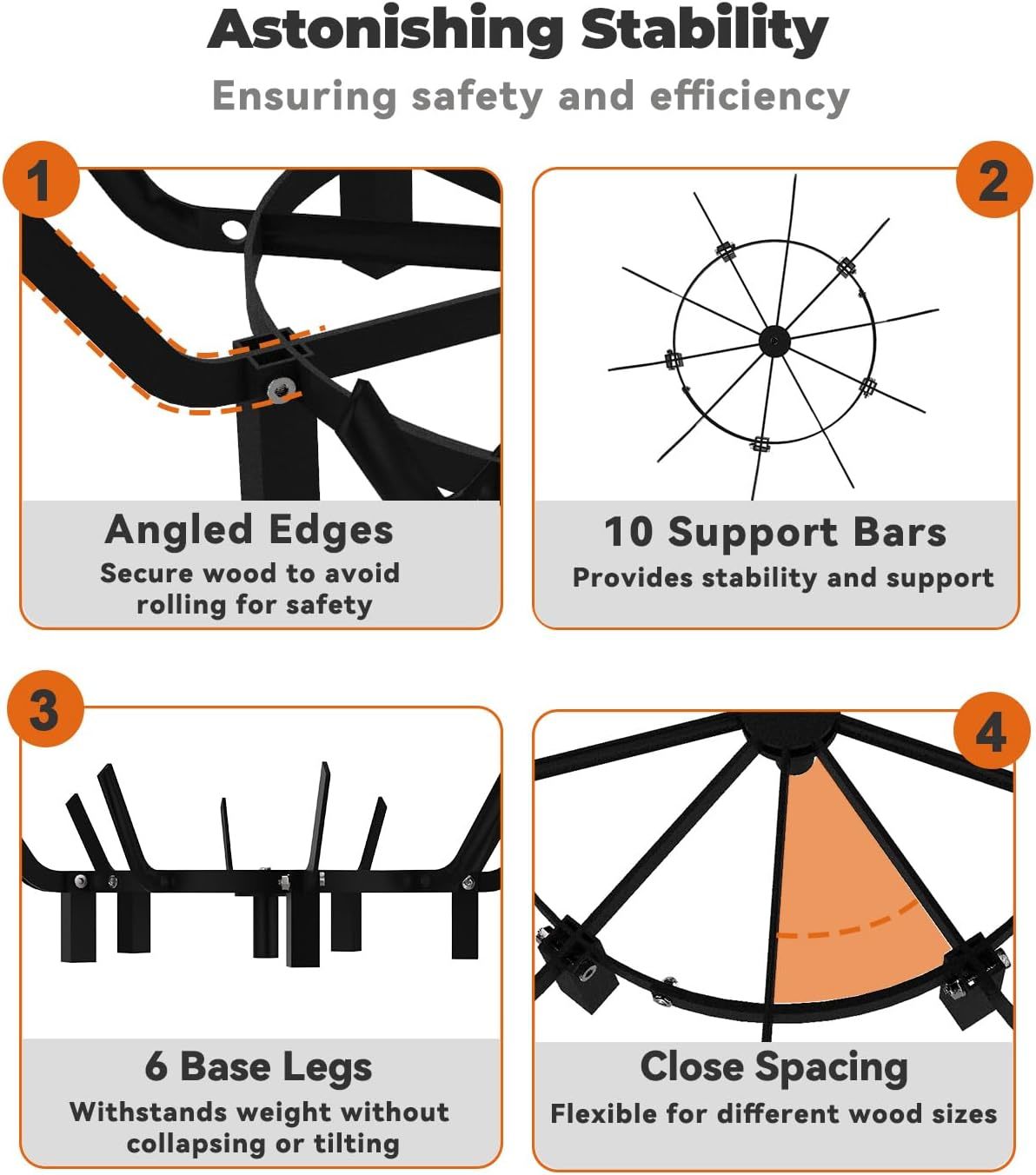 Astonishing Stability

Ensuring safety and efficiency

1

Angled Edges

Secure wood to avoid rolling for safety

2

10 Support Bars

Provides stability and support

3

6 Base Legs

Withstands weight without collapsing or tilting

4

Close Spacing

Flexible for different wood sizes