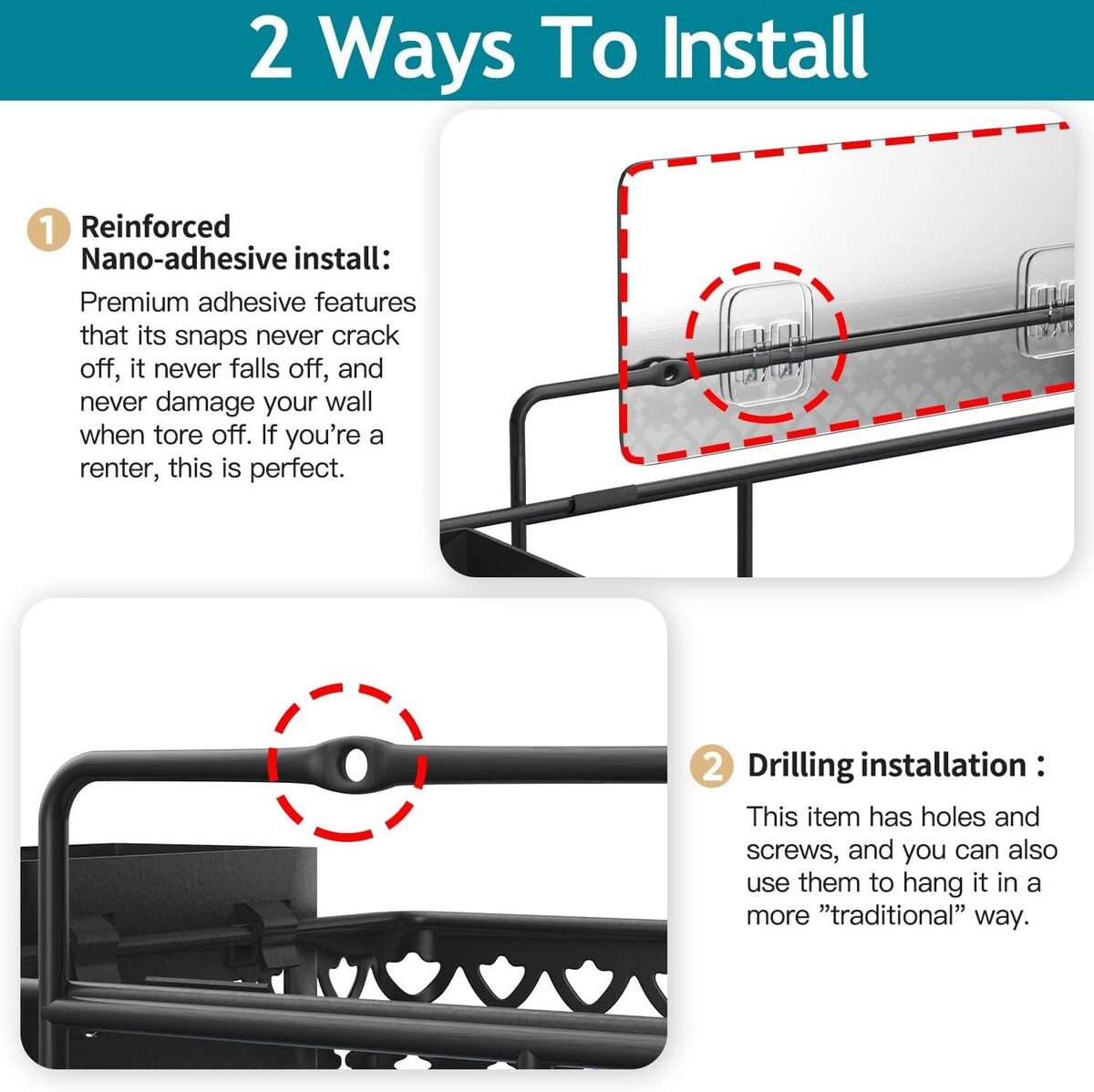 2 Ways To Install

1 Reinforced Nano-adhesive install:

Premium adhesive features that its snaps never crack off, it never falls off, and never damage your wall when tore off. If you're a renter, this is perfect.

2 Drilling installation :

This item has holes and screws, and you can also use them to hang it in a more "traditional" way.