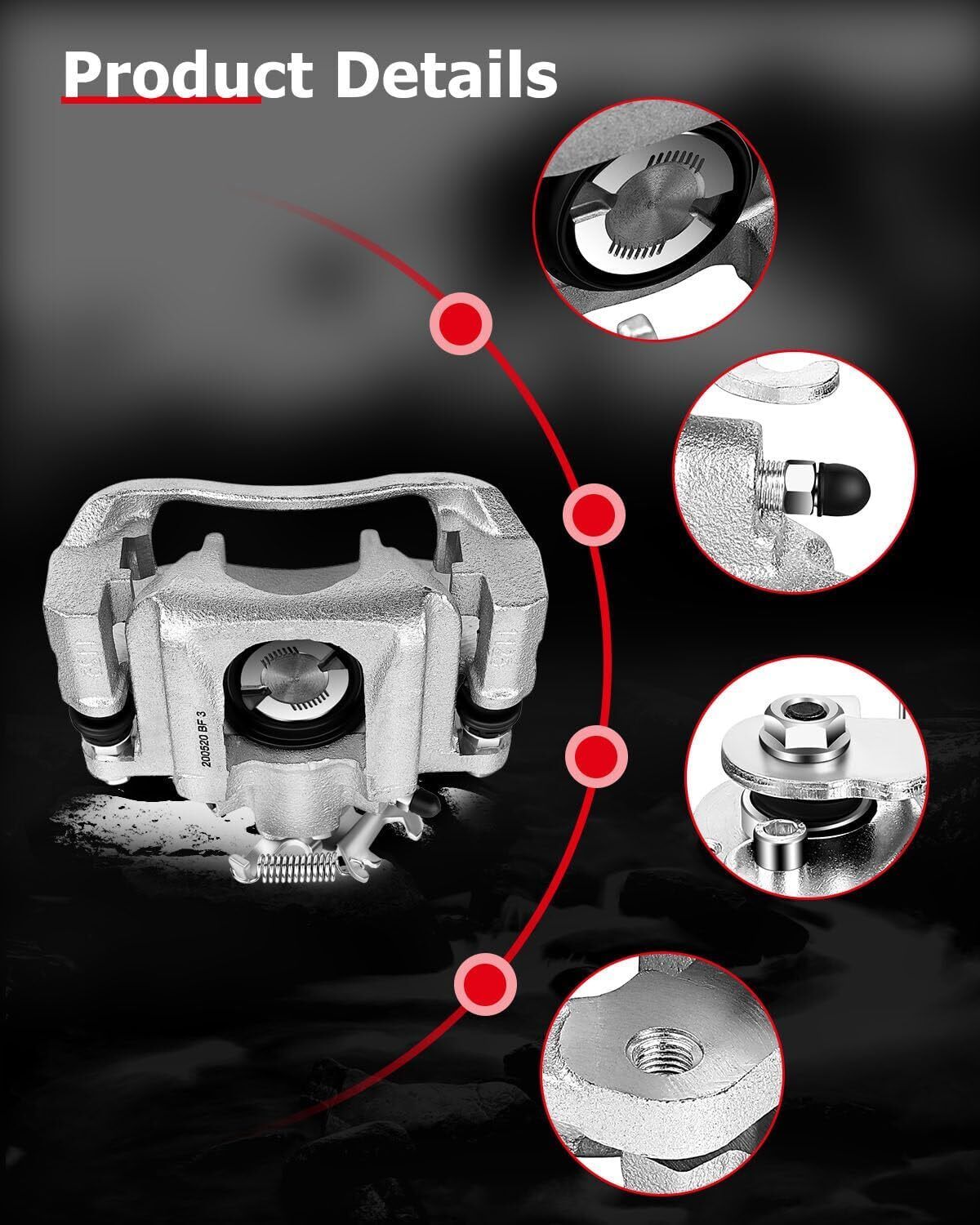 Product Details

200520 BF 3