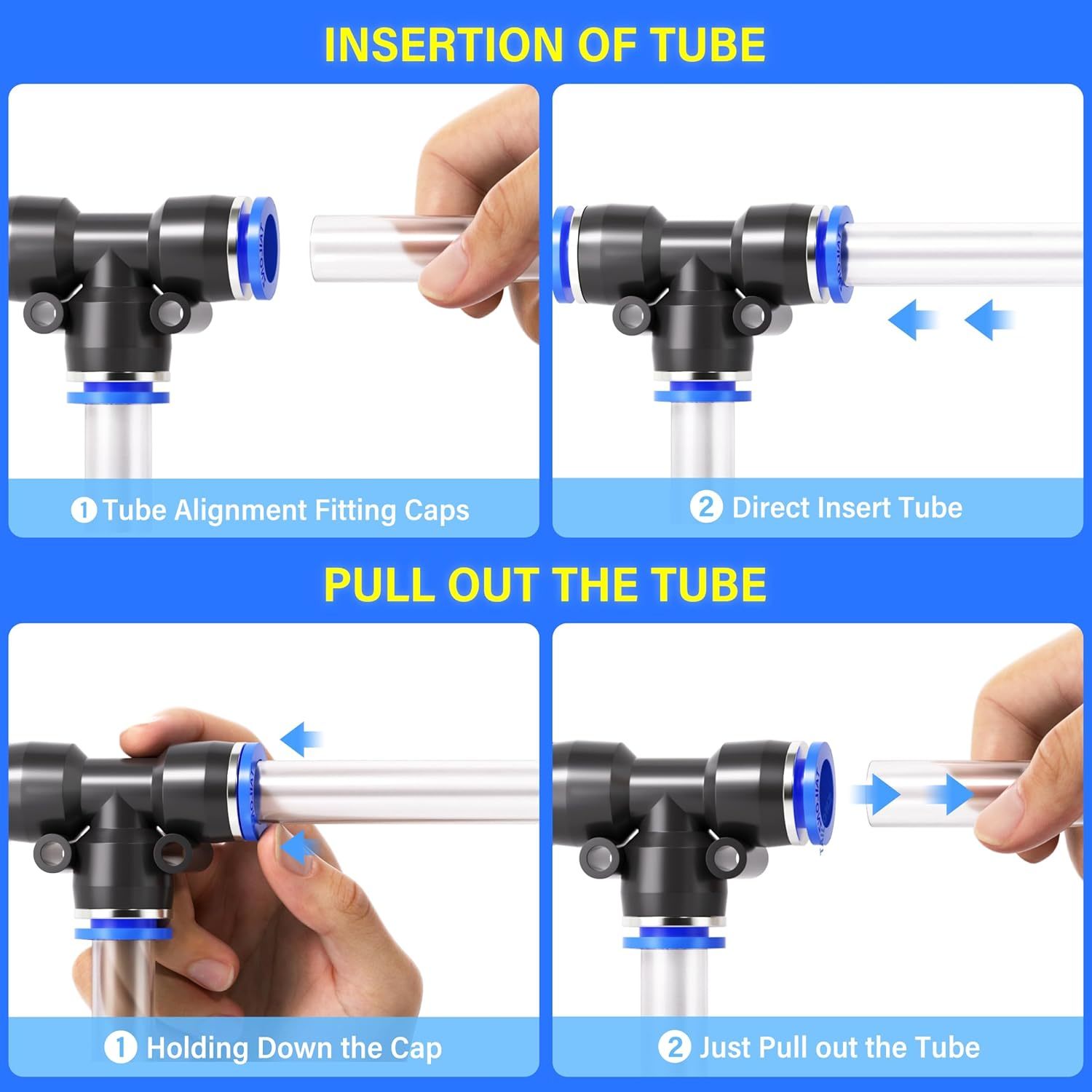 INSERTION OF TUBE

1 Tube Alignment Fitting Caps

2 Direct Insert Tube

PULL OUT THE TUBE

1 Holding Down the Cap

2 Just Pull out the Tube