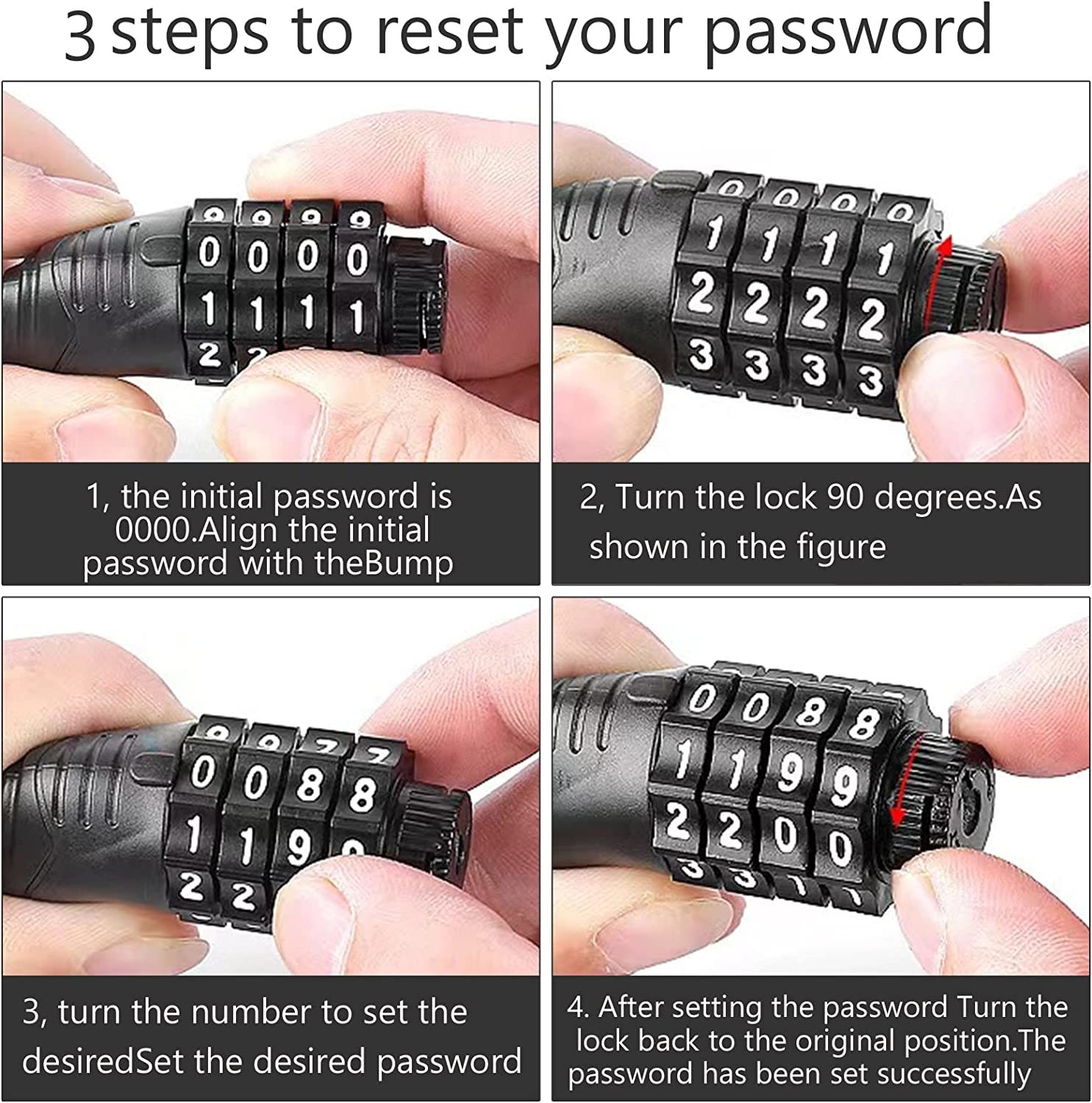 3 steps to reset your password

9 9 9 9
0 0 0 0
1 1 1 1
2 2

1, the initial password is 0000.Align the initial password with theBump

0 0 0 0
1 1 1 1
2 2 2 2
3 3 3 3

2, Turn the lock 90 degrees.As shown in the figure

9 9 7 7
0 0 8 8
1 1 9 9
2 2

3, turn the number to set the desiredSet the desired password

0 0 8 8
1 1 9 9
2 2 0 0
3 3 1 1

4. After setting the password Turn the lock back to the original position.The password has been set successfully