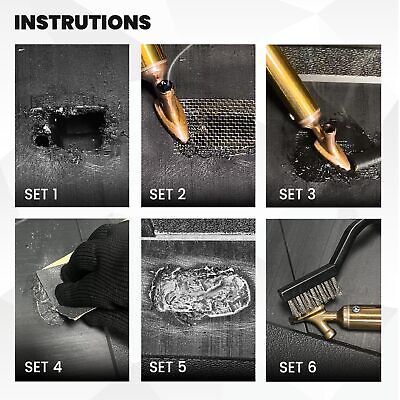 INSTRUTIONS

SET 1

SET 2

SET 3

SET 4

SET 5

SET 6