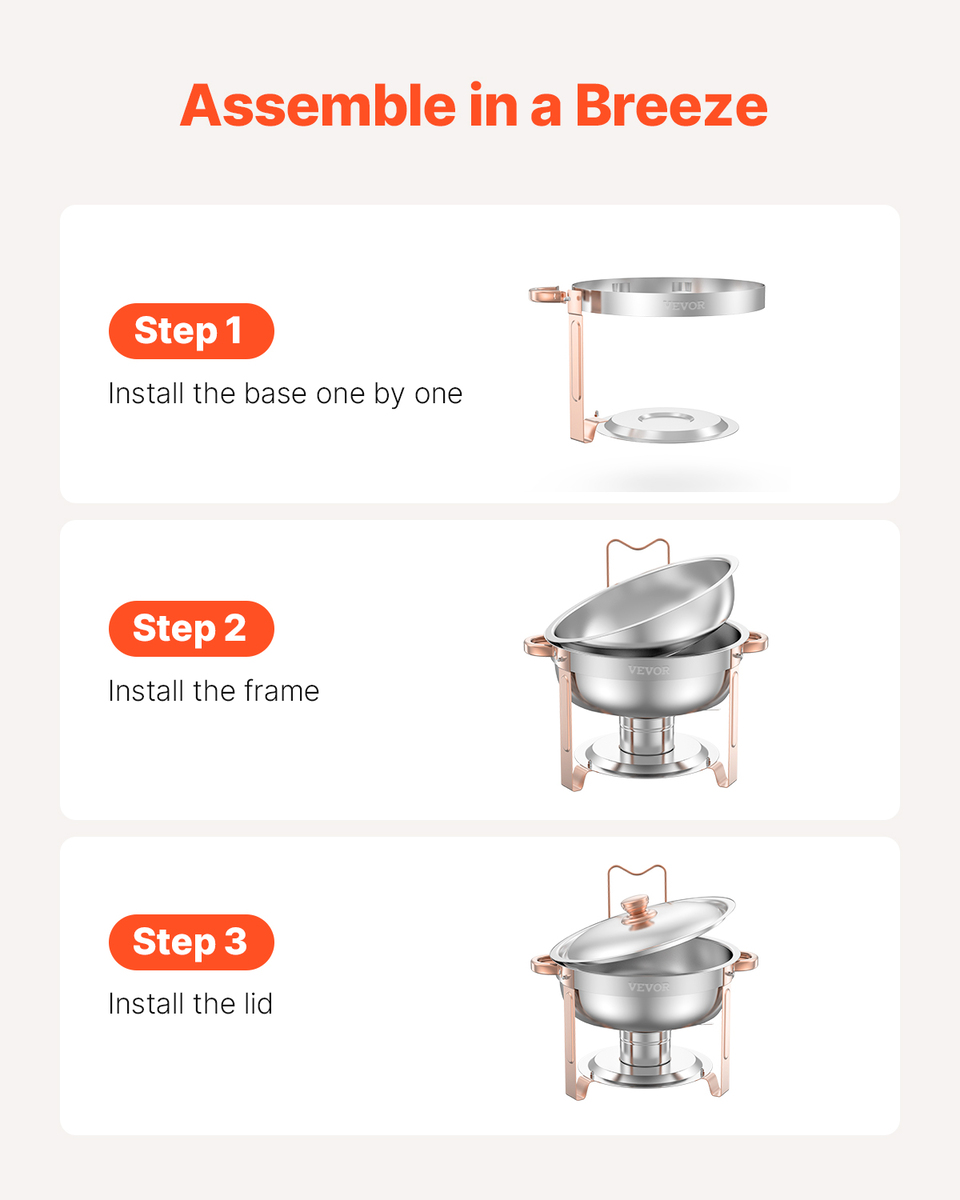 Assemble in a Breeze

Step 1

Install the base one by one

VEVOR

Step 2

Install the frame

VEVOR

Step 3

Install the lid

VEVOR