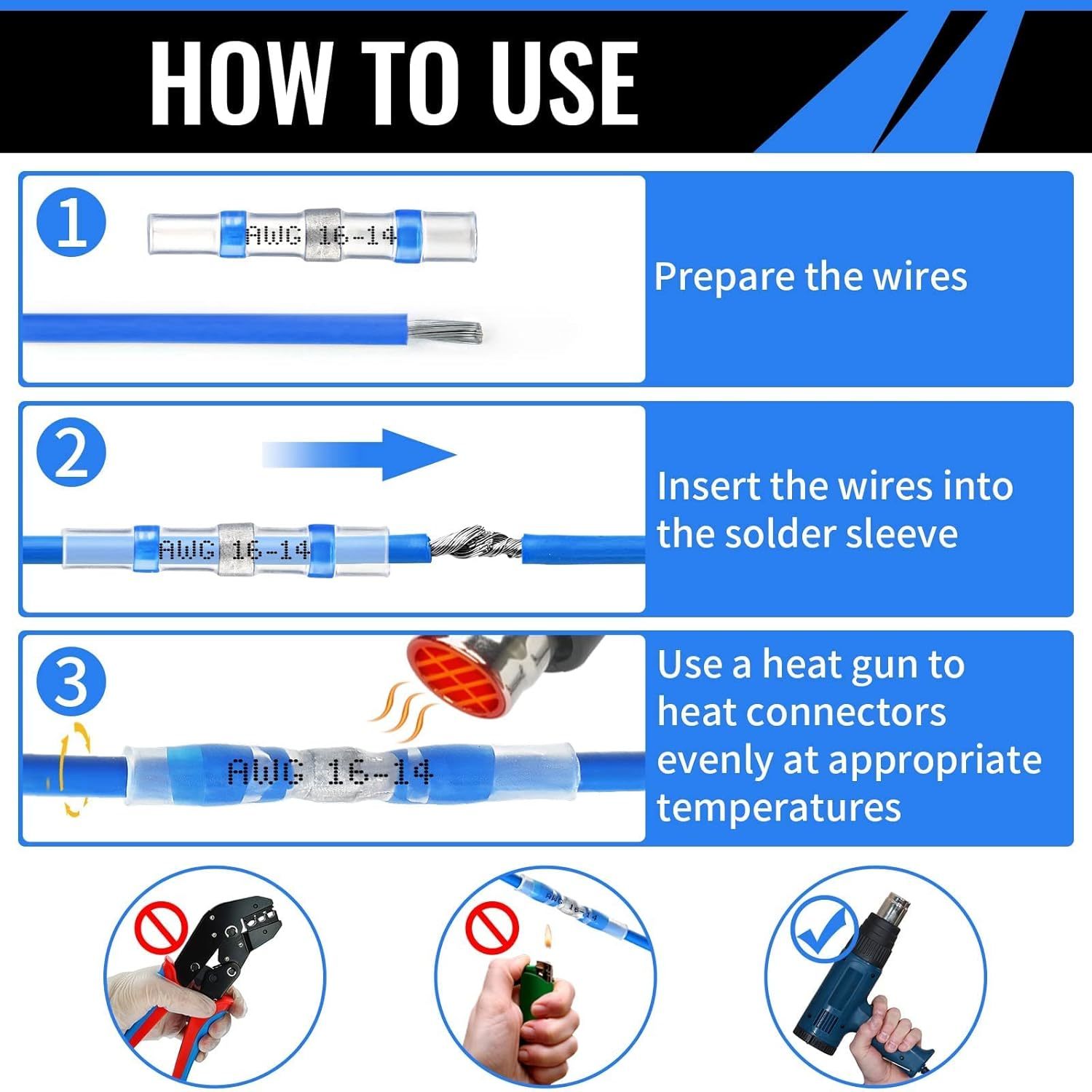 HOW TO USE

1
AWG 16-14
Prepare the wires

2
AWG 16-14
Insert the wires into the solder sleeve

3
AWG 16-14
Use a heat gun to heat connectors evenly at appropriate temperatures

AWG 16-14