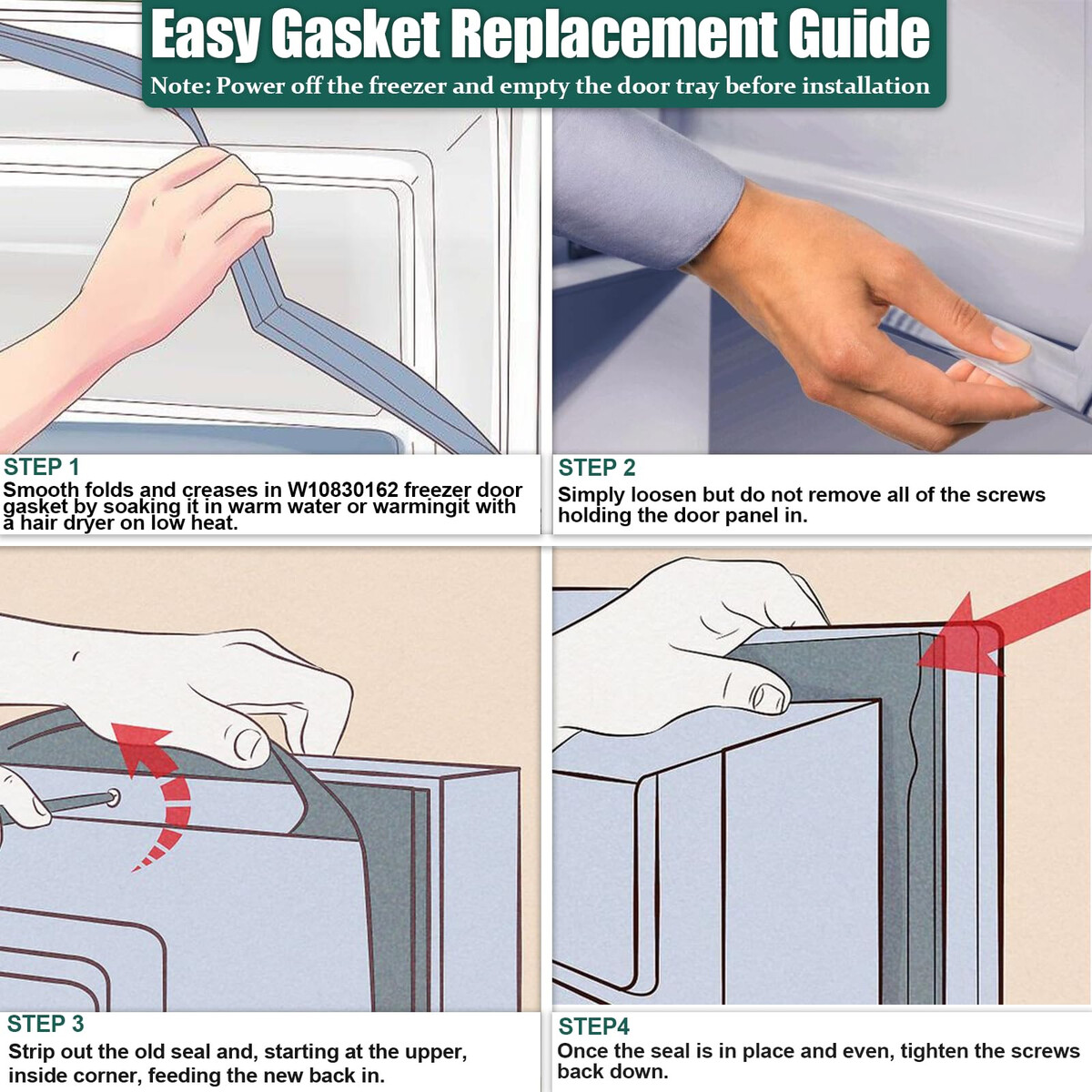 Easy Gasket Replacement Guide

Note: Power off the freezer and empty the door tray before installation

STEP 1
Smooth folds and creases in W10830162 freezer door gasket by soaking it in warm water or warmingit with a hair dryer on low heat.

STEP 2
Simply loosen but do not remove all of the screws holding the door panel in.

STEP 3
Strip out the old seal and, starting at the upper, inside corner, feeding the new back in.

STEP4
Once the seal is in place and even, tighten the screws back down.