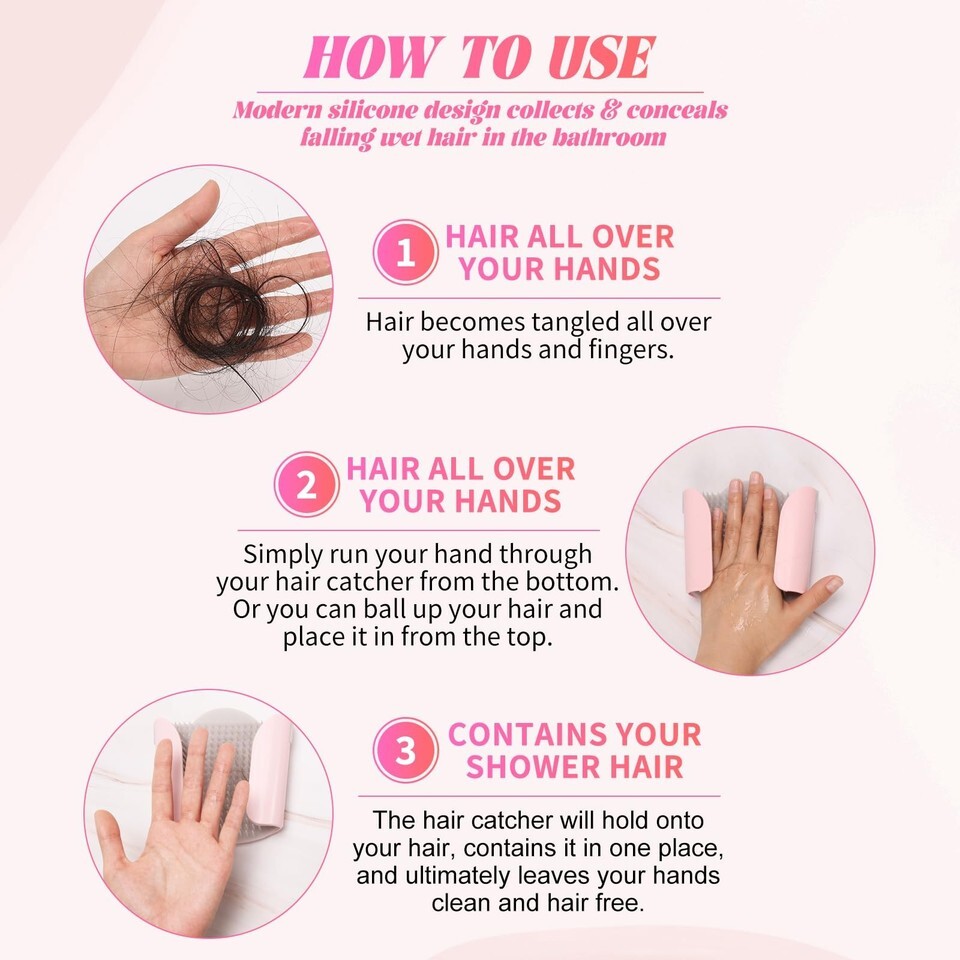 HOW TO USE

Modern silicone design collects & conceals falling wet hair in the bathroom

1 HAIR ALL OVER YOUR HANDS

Hair becomes tangled all over your hands and fingers.

2 HAIR ALL OVER YOUR HANDS

Simply run your hand through your hair catcher from the bottom. Or you can ball up your hair and place it in from the top.

3 CONTAINS YOUR SHOWER HAIR

The hair catcher will hold onto your hair, contains it in one place, and ultimately leaves your hands clean and hair free.