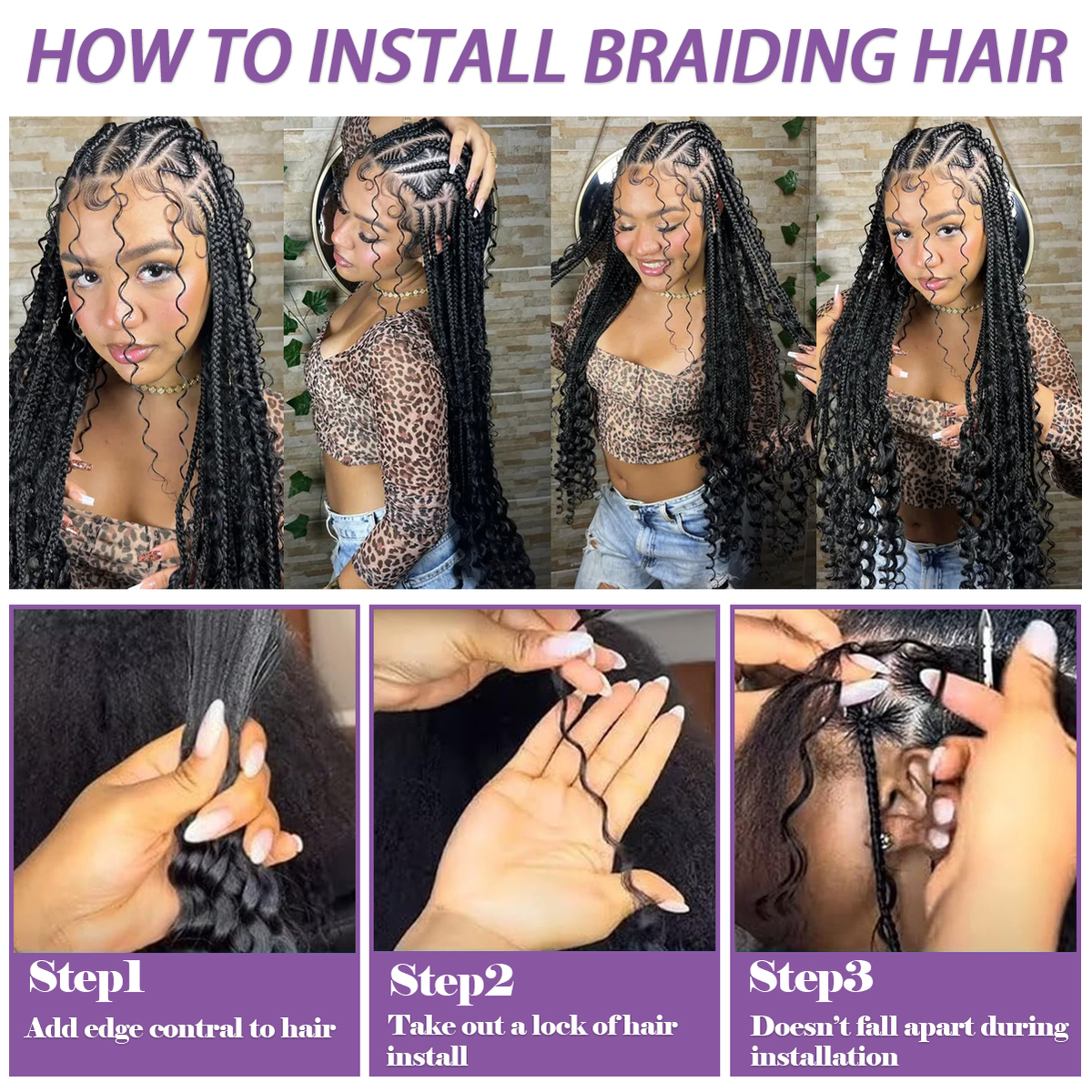 HOW TO INSTALL BRAIDING HAIR

Step1
Add edge contral to hair

Step2
Take out a lock of hair install

Step3
Doesn't fall apart during installation