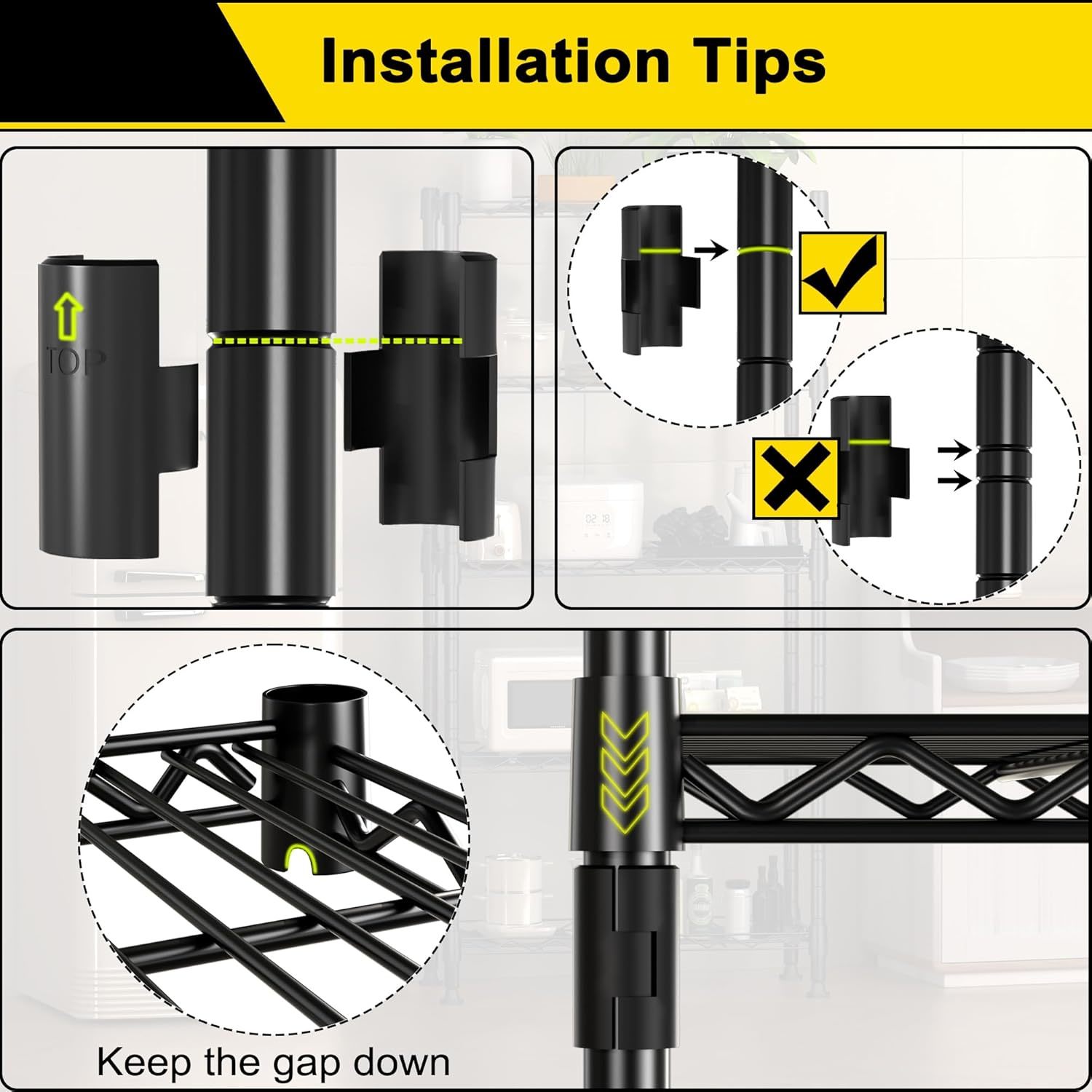 Installation Tips

TOP

Keep the gap down