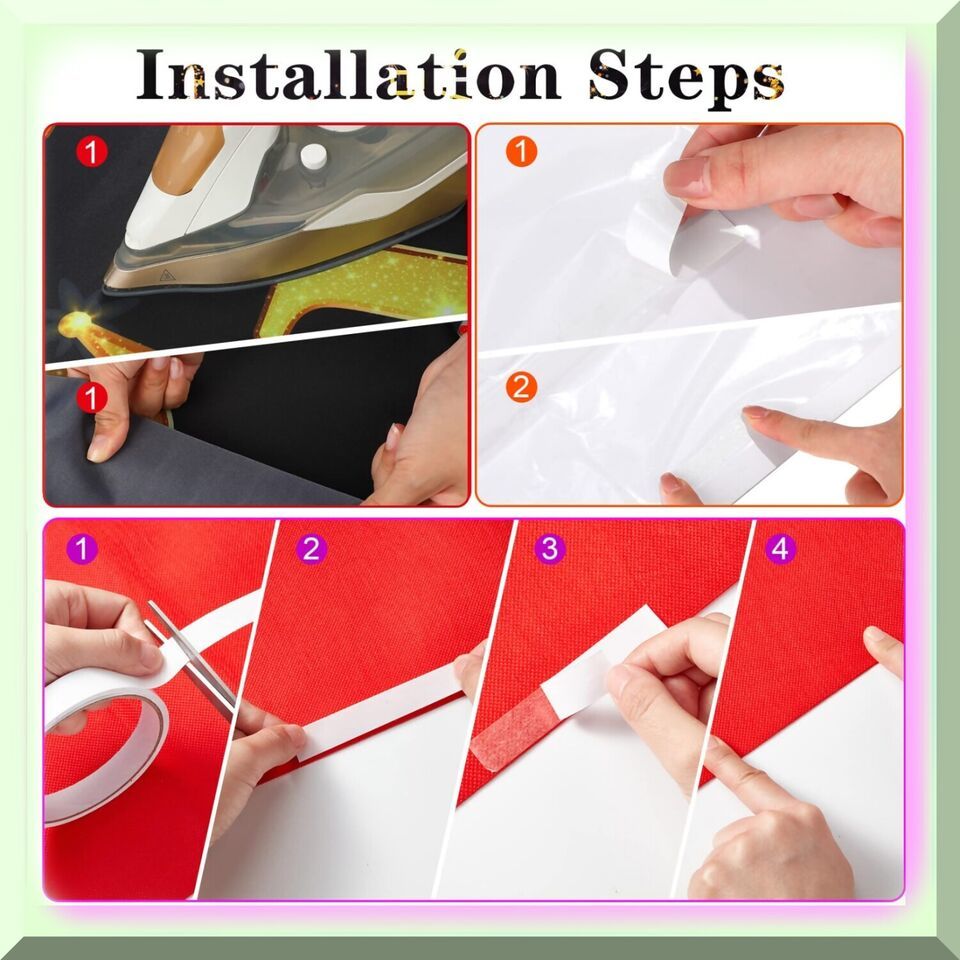 Installation Steps

1

1

1

2

1

2

3

4