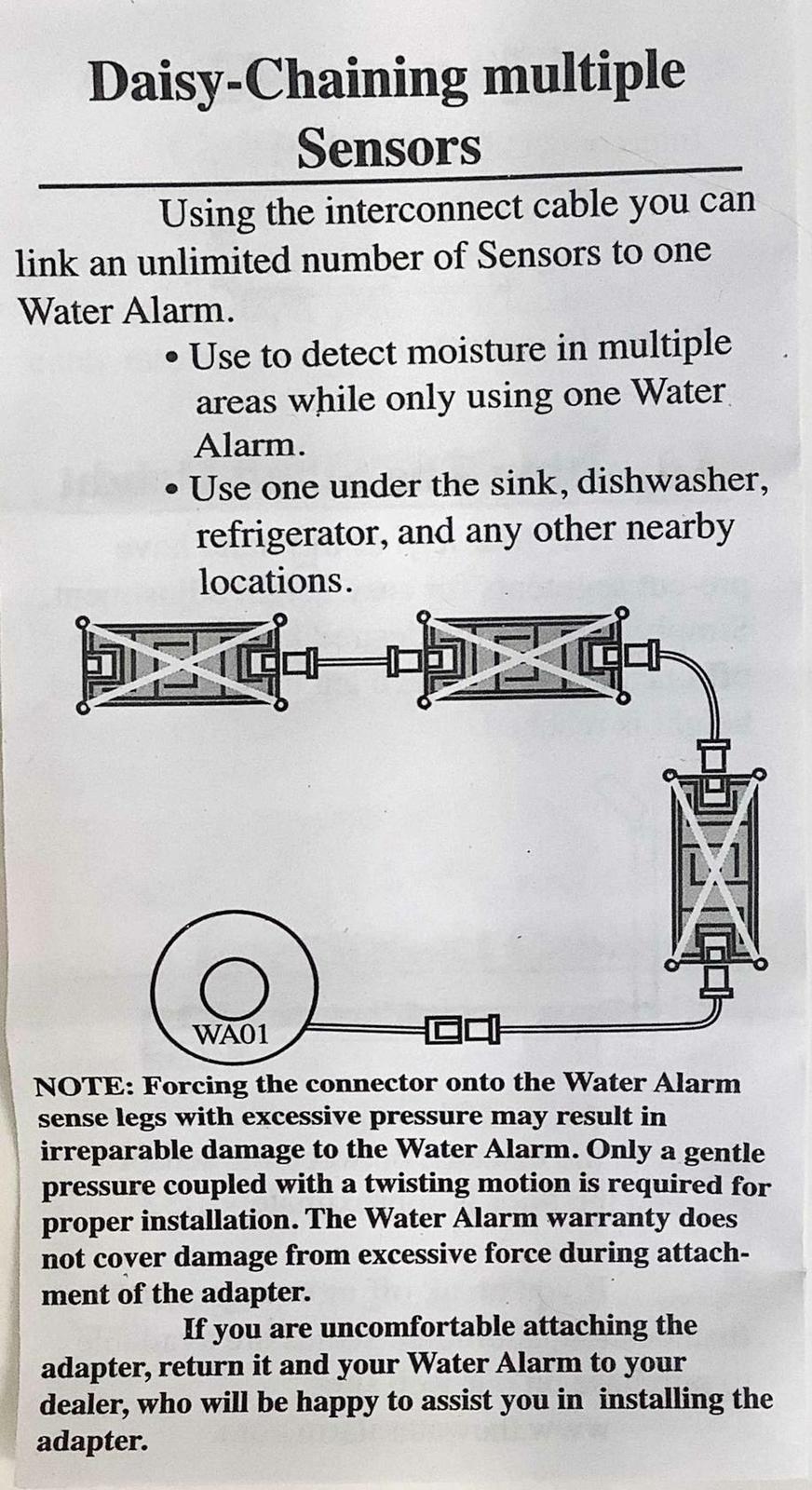 Daisy-Chaining multiple Sensors

Using the interconnect cable you can link an unlimited number of Sensors to one Water Alarm.

• Use to detect moisture in multiple areas while only using one Water Alarm.

• Use one under the sink, dishwasher, refrigerator, and any other nearby locations.

WA01

NOTE: Forcing the connector onto the Water Alarm sense legs with excessive pressure may result in irreparable damage to the Water Alarm. Only a gentle pressure coupled with a twisting motion is required for proper installation. The Water Alarm warranty does not cover damage from excessive force during attachment of the adapter.

If you are uncomfortable attaching the adapter, return it and your Water Alarm to your dealer, who will be happy to assist you in installing the adapter.