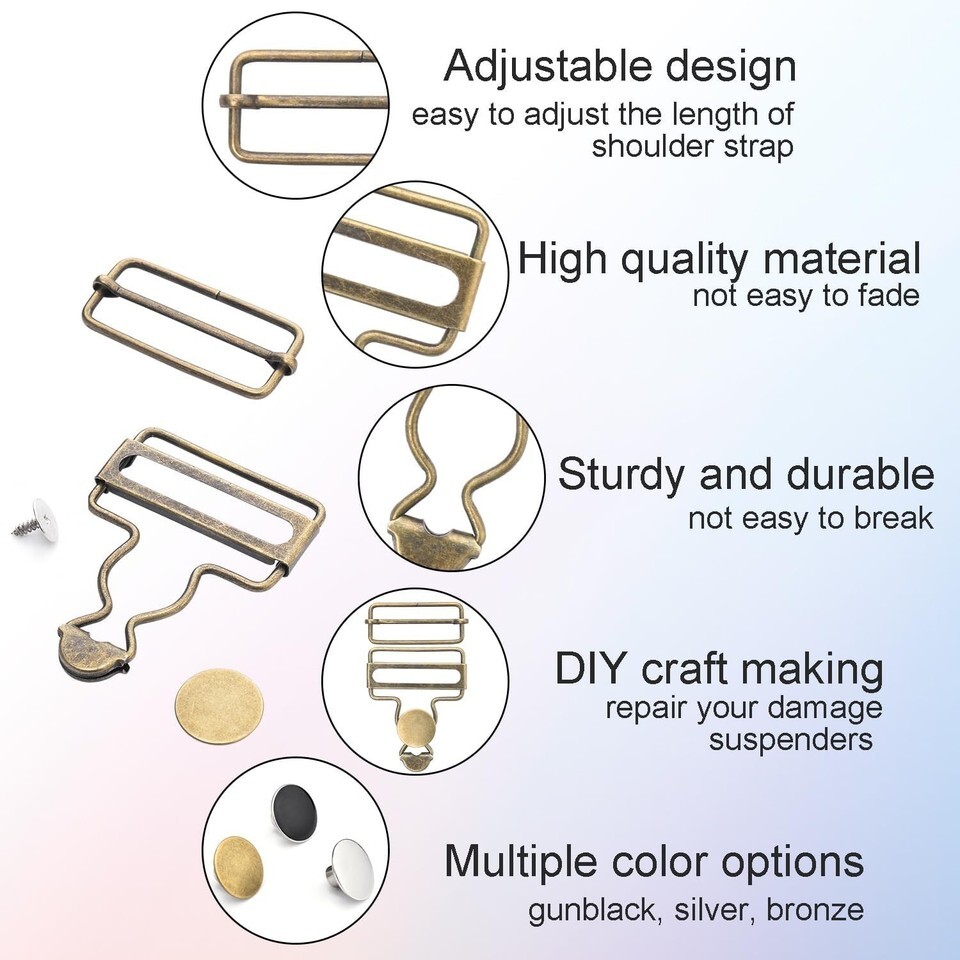 Adjustable design
easy to adjust the length of shoulder strap

High quality material
not easy to fade

Sturdy and durable
not easy to break

DIY craft making
repair your damage suspenders

Multiple color options
gunblack, silver, bronze