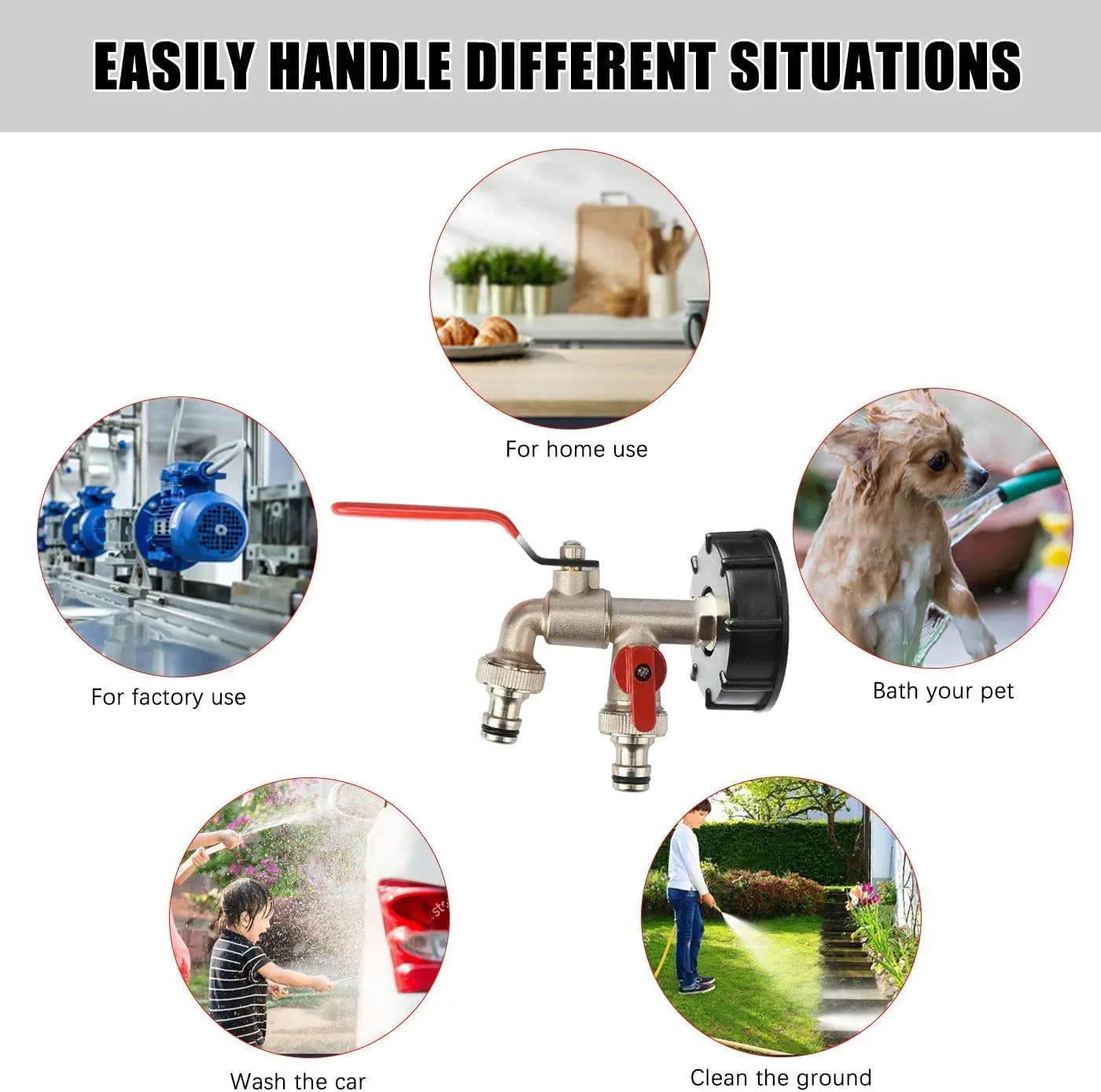 EASILY HANDLE DIFFERENT SITUATIONS

For home use

For factory use

Bath your pet

Wash the car

Clean the ground