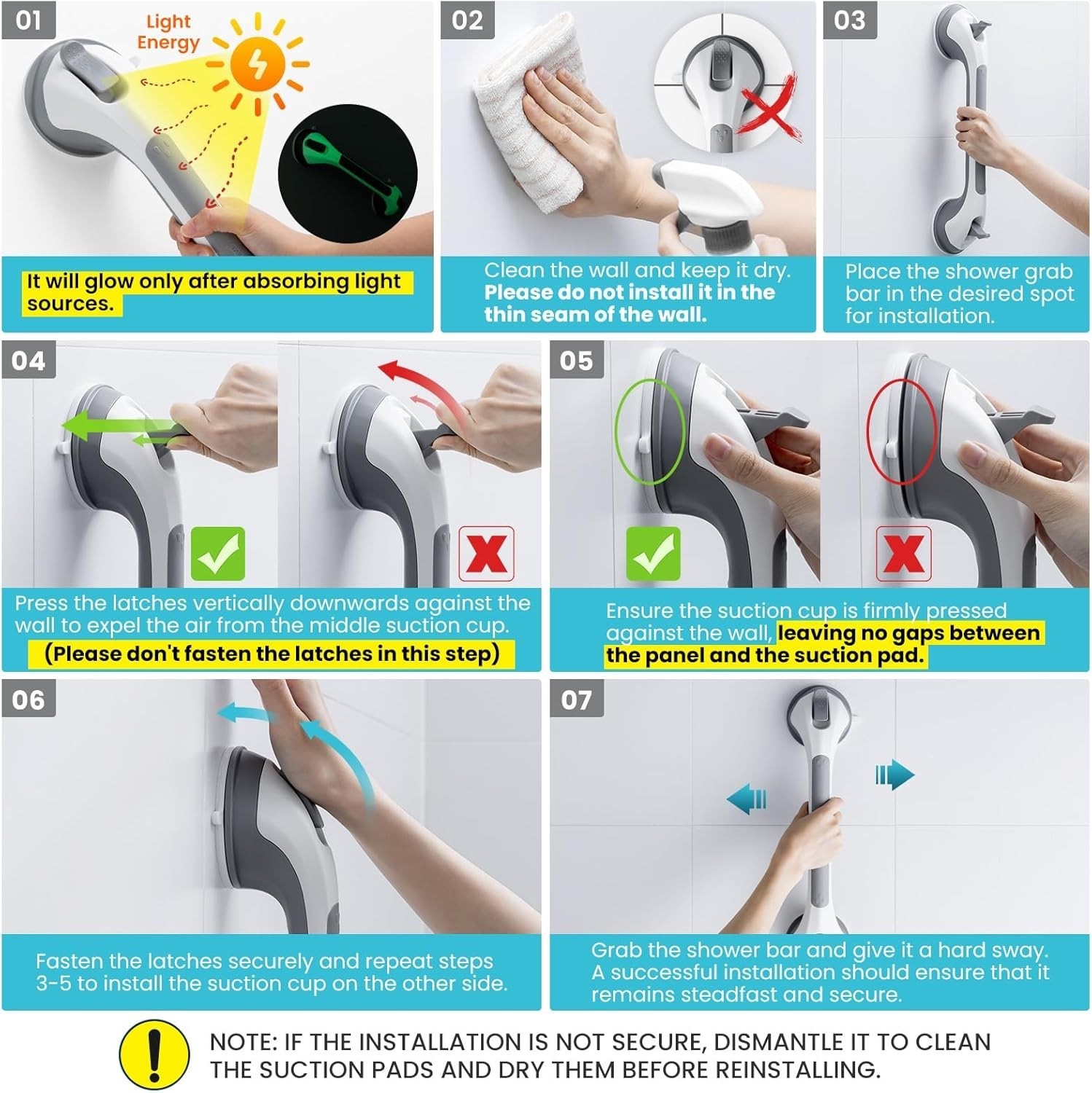 01

Light Energy

It will glow only after absorbing light sources.

02

Clean the wall and keep it dry. Please do not install it in the thin seam of the wall.

03

Place the shower grab bar in the desired spot for installation.

04

Press the latches vertically downwards against the wall to expel the air from the middle suction cup. (Please don't fasten the latches in this step)

05

Ensure the suction cup is firmly pressed against the wall, leaving no gaps between the panel and the suction pad.

06

Fasten the latches securely and repeat steps 3-5 to install the suction cup on the other side.

07

Grab the shower bar and give it a hard sway. A successful installation should ensure that it remains steadfast and secure.

NOTE: IF THE INSTALLATION IS NOT SECURE, DISMANTLE IT TO CLEAN THE SUCTION PADS AND DRY THEM BEFORE REINSTALLING.