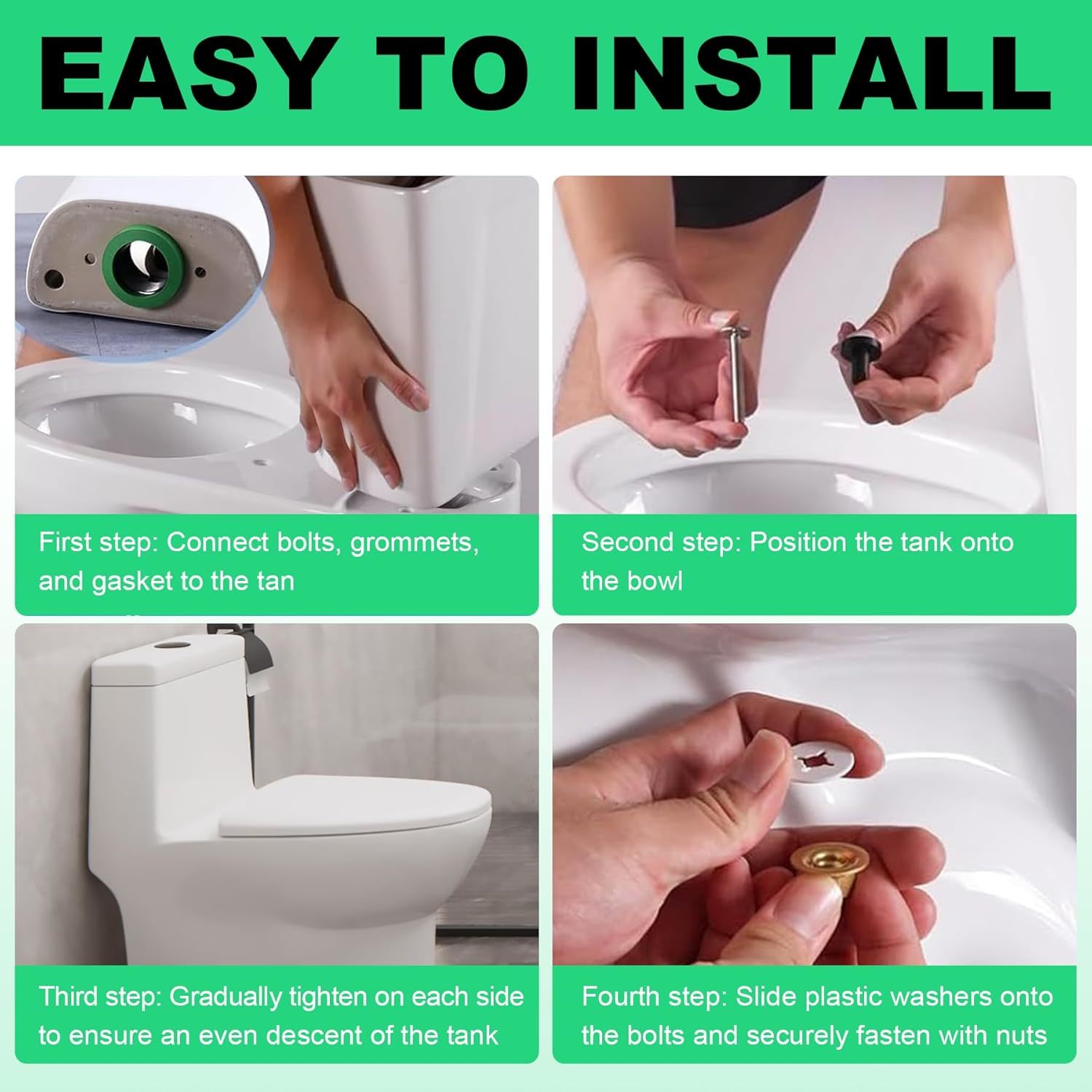 EASY TO INSTALL

First step: Connect bolts, grommets, and gasket to the tan

Second step: Position the tank onto the bowl

Third step: Gradually tighten on each side to ensure an even descent of the tank

Fourth step: Slide plastic washers onto the bolts and securely fasten with nuts