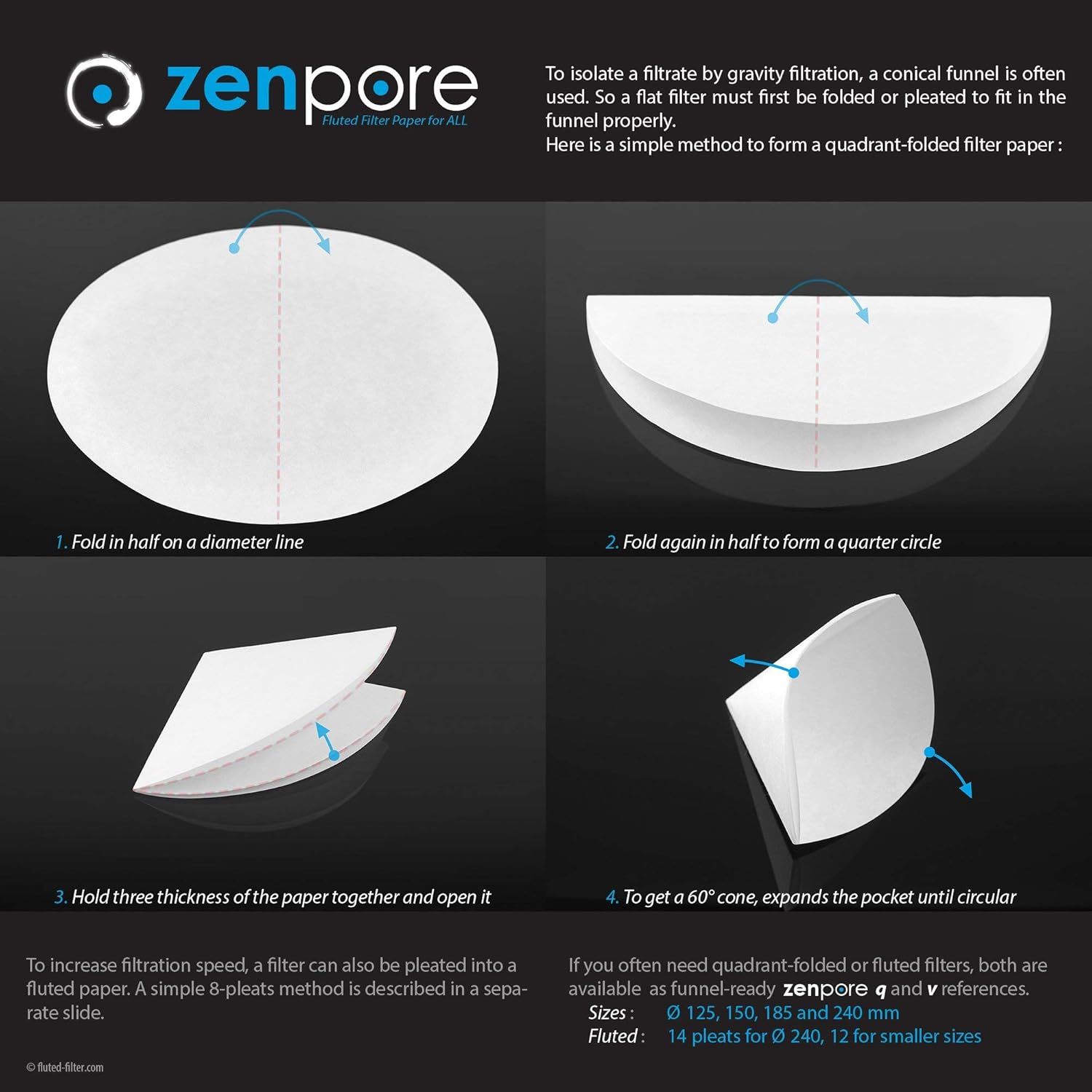 zenpore
Fluted Filter Paper for ALL

To isolate a filtrate by gravity filtration, a conical funnel is often used. So a flat filter must first be folded or pleated to fit in the funnel properly.
Here is a simple method to form a quadrant-folded filter paper :

1. Fold in half on a diameter line

2. Fold again in half to form a quarter circle

3. Hold three thickness of the paper together and open it

4. To get a 60° cone, expands the pocket until circular

To increase filtration speed, a filter can also be pleated into a fluted paper. A simple 8-pleats method is described in a separate slide.

If you often need quadrant-folded or fluted filters, both are available as funnel-ready zenpore q and v references.
Sizes : Ø 125, 150, 185 and 240 mm
Fluted : 14 pleats for Ø 240, 12 for smaller sizes

© fluted-filter.com