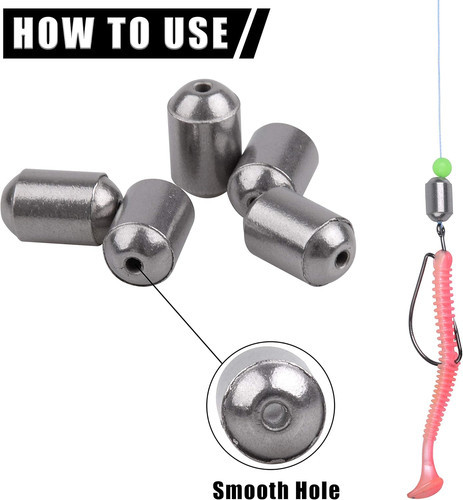 HOW TO USE

Smooth Hole