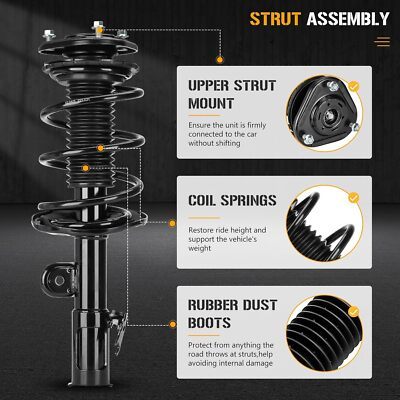 STRUT ASSEMBLY

UPPER STRUT MOUNT

Ensure the unit is firmly connected to the car without shifting

COIL SPRINGS

Restore ride height and support the vehicle's weight

RUBBER DUST BOOTS

Protect from anything the road throws at struts,help avoiding internal damage