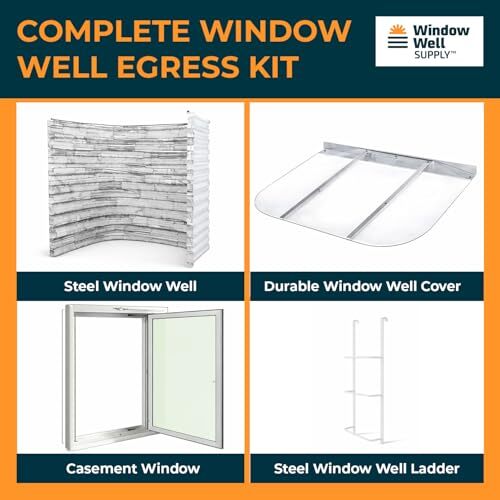 COMPLETE WINDOW WELL EGRESS KIT

Window Well SUPPLY™

Steel Window Well

Durable Window Well Cover

Casement Window

Steel Window Well Ladder