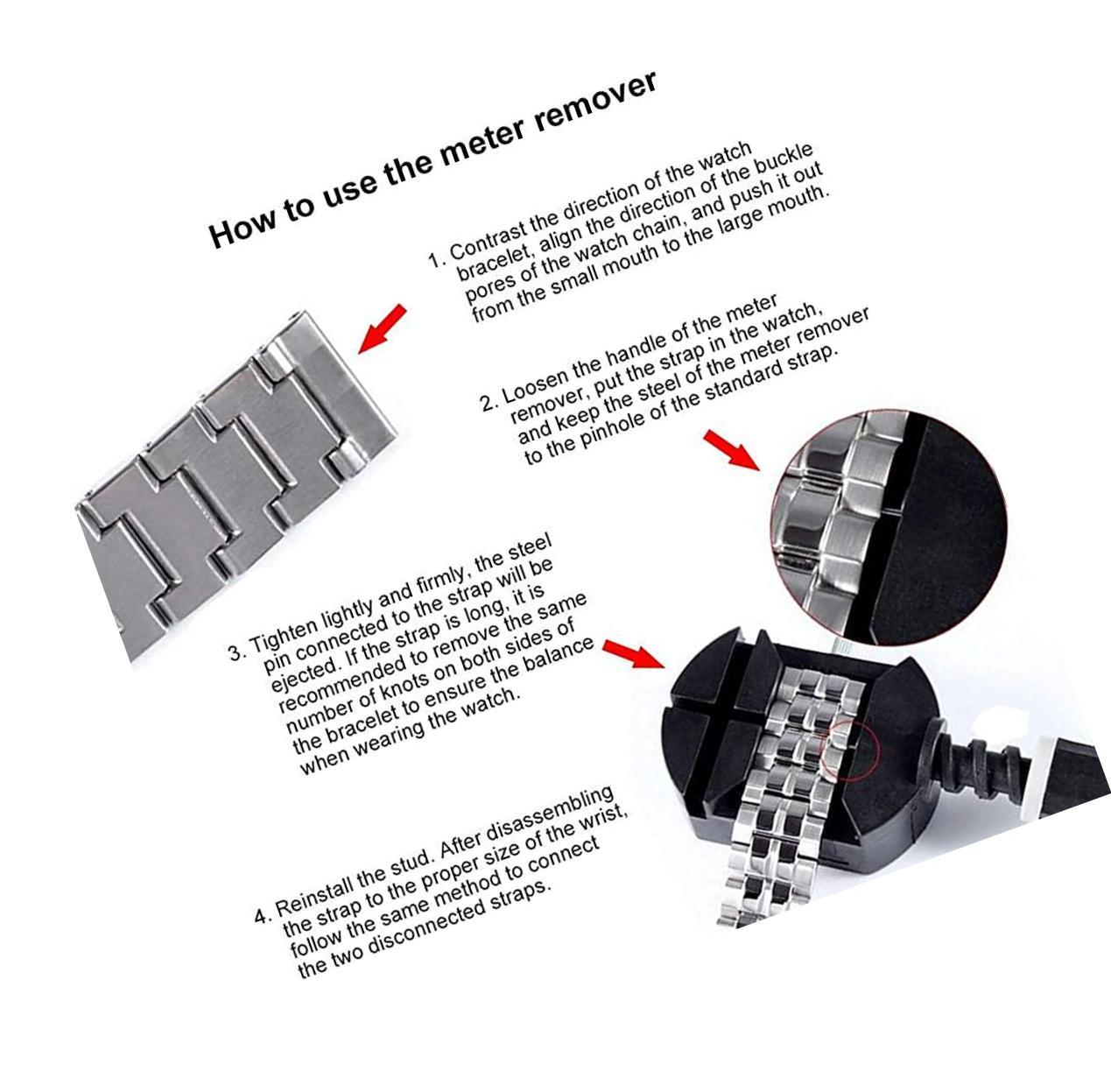 How to use the meter remover

1. Contrast the direction of the watch bracelet, align the direction of the buckle pores of the watch chain, and push it out from the small mouth to the large mouth.

2. Loosen the handle of the meter remover, put the strap in the watch, and keep the steel of the meter remover to the pinhole of the standard strap.

3. Tighten lightly and firmly, the steel pin connected to the strap will be ejected. If the strap is long, it is recommended to remove the same number of knots on both sides of the bracelet to ensure the balance when wearing the watch.

4. Reinstall the stud. After disassembling the strap to the proper size of the wrist, follow the same method to connect the two disconnected straps.