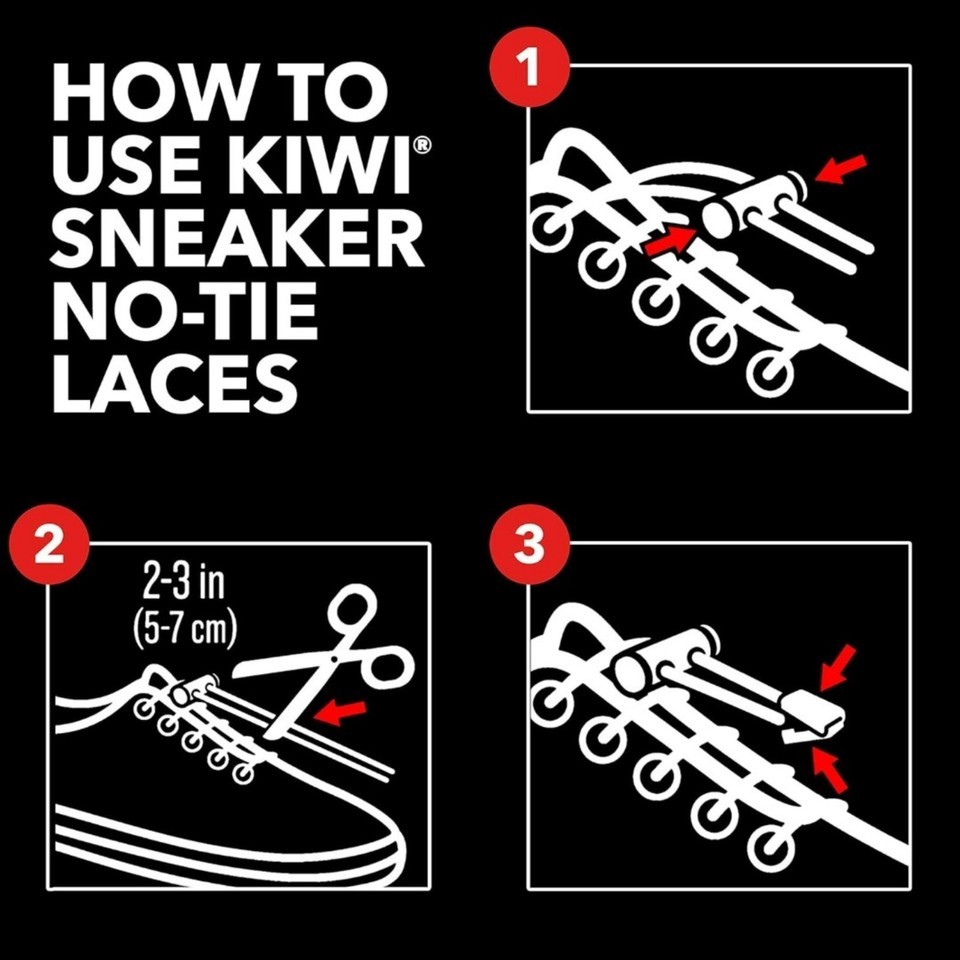 HOW TO USE KIWI® SNEAKER NO-TIE LACES

1

2

2-3 in
(5-7 cm)

3