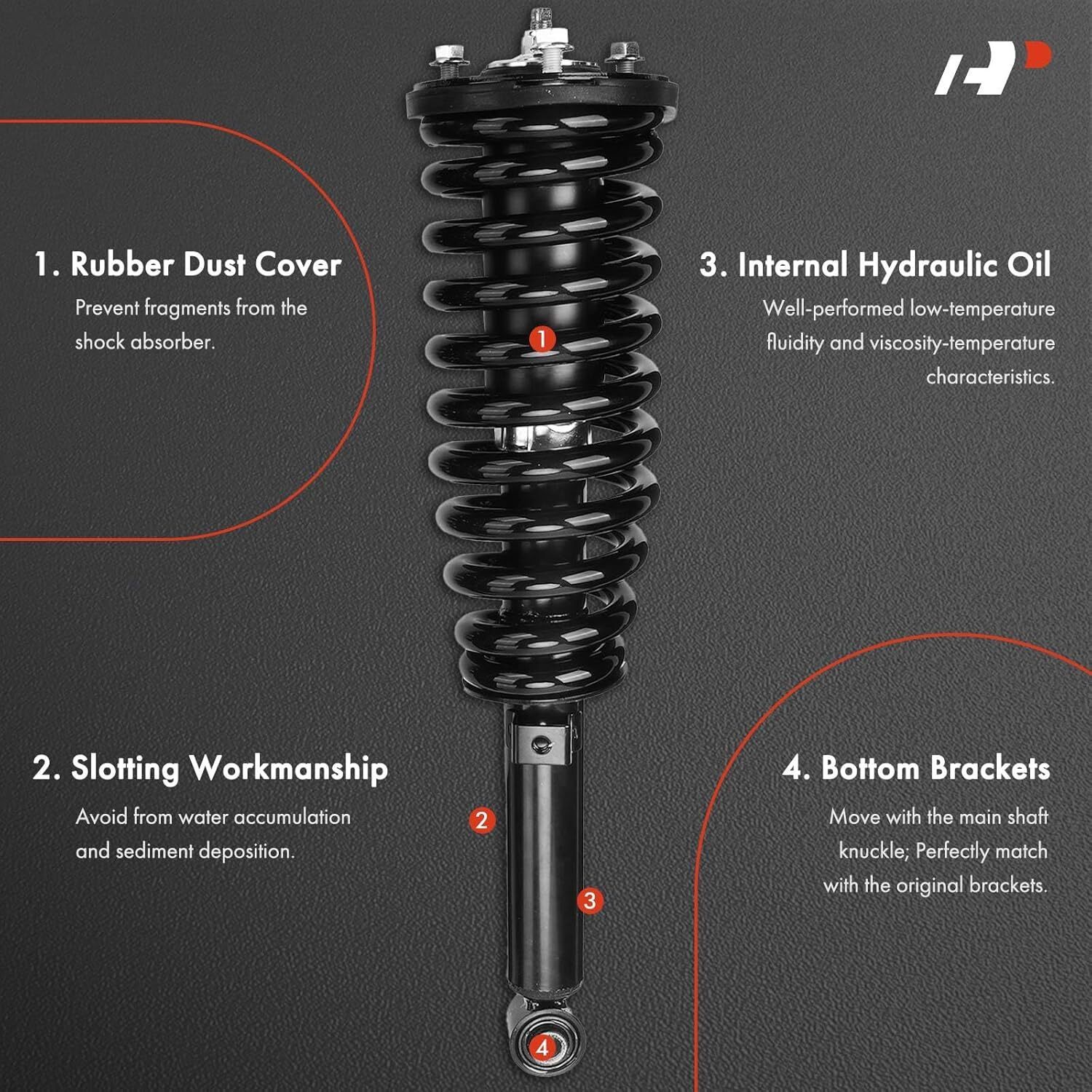 1. Rubber Dust Cover
Prevent fragments from the shock absorber.

3. Internal Hydraulic Oil
Well-performed low-temperature fluidity and viscosity-temperature characteristics.

1

2. Slotting Workmanship
Avoid from water accumulation and sediment deposition.

4. Bottom Brackets
Move with the main shaft knuckle; Perfectly match with the original brackets.

2

3

4