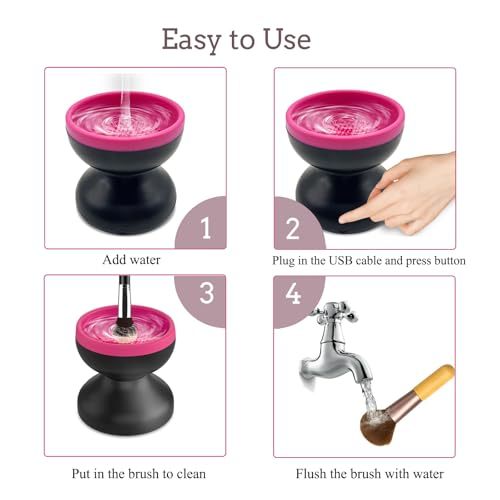 Easy to Use

1

Add water

2

Plug in the USB cable and press button

3

Put in the brush to clean

4

Flush the brush with water