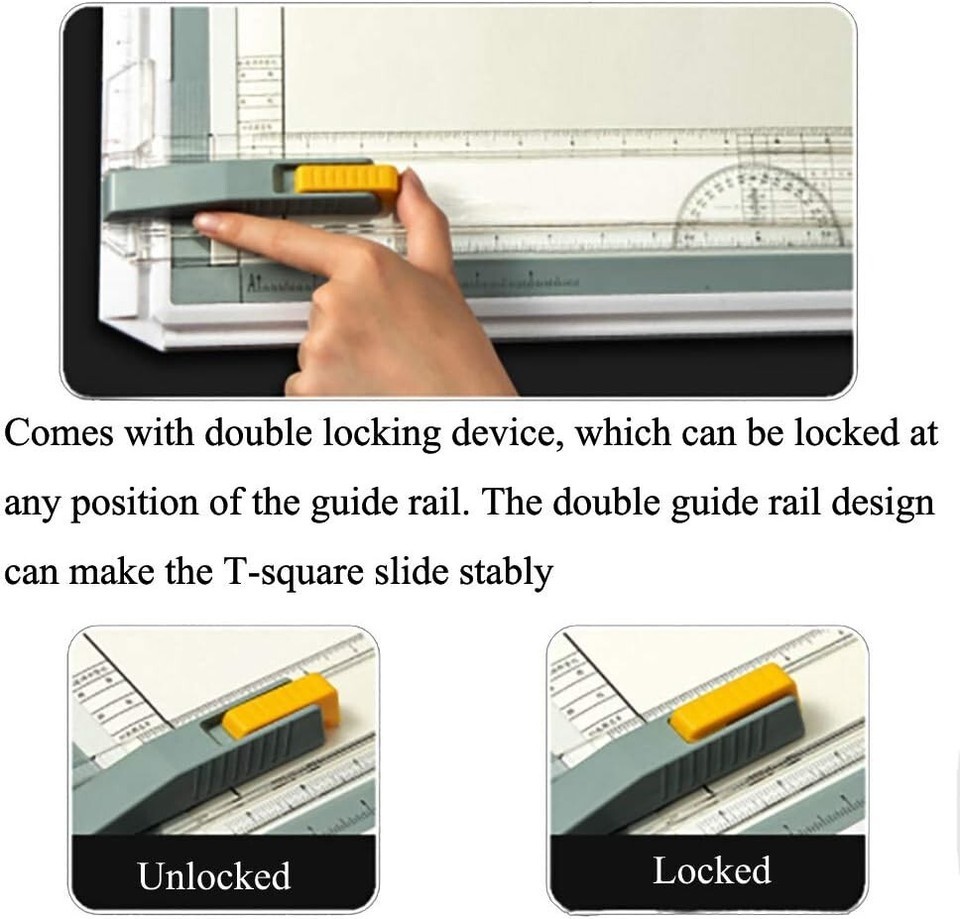 Comes with double locking device, which can be locked at any position of the guide rail. The double guide rail design can make the T-square slide stably

Unlocked

Locked