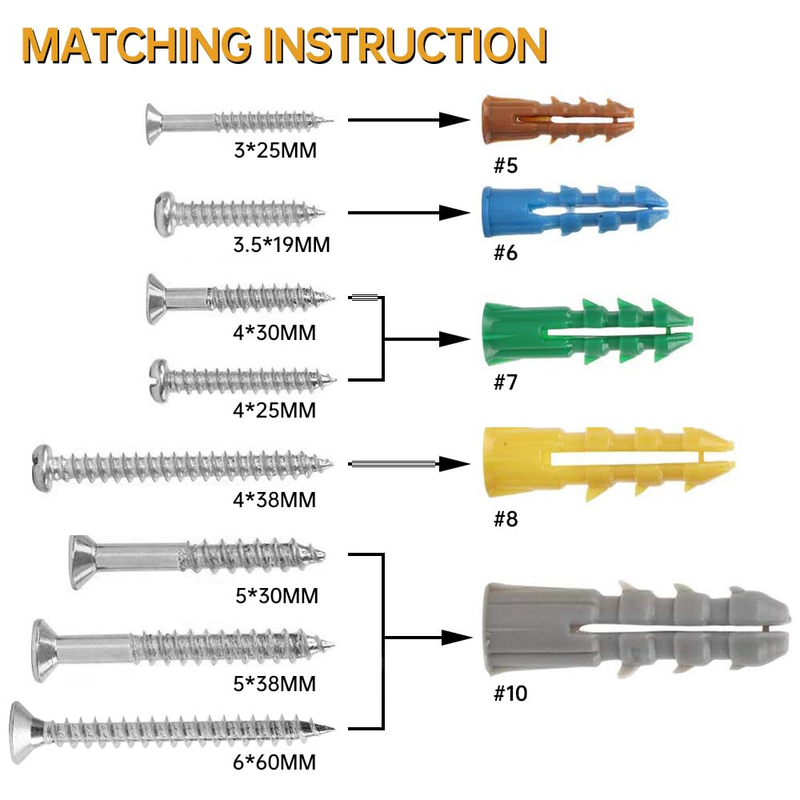 MATCHING INSTRUCTION

3*25MM

#5

3.5*19MM

#6

4*30MM

4*25MM

#7

4*38MM

#8

5*30MM

5*38MM

6*60MM

#10