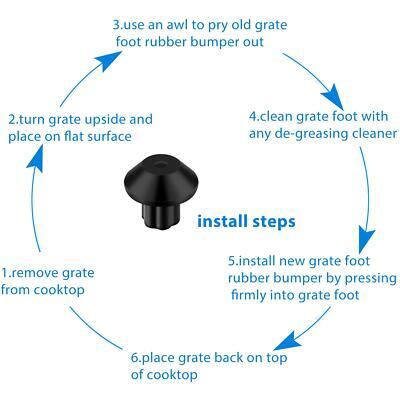 install steps

1.remove grate from cooktop

2.turn grate upside and place on flat surface

3.use an awl to pry old grate foot rubber bumper out

4.clean grate foot with any de-greasing cleaner

5.install new grate foot rubber bumper by pressing firmly into grate foot

6.place grate back on top of cooktop